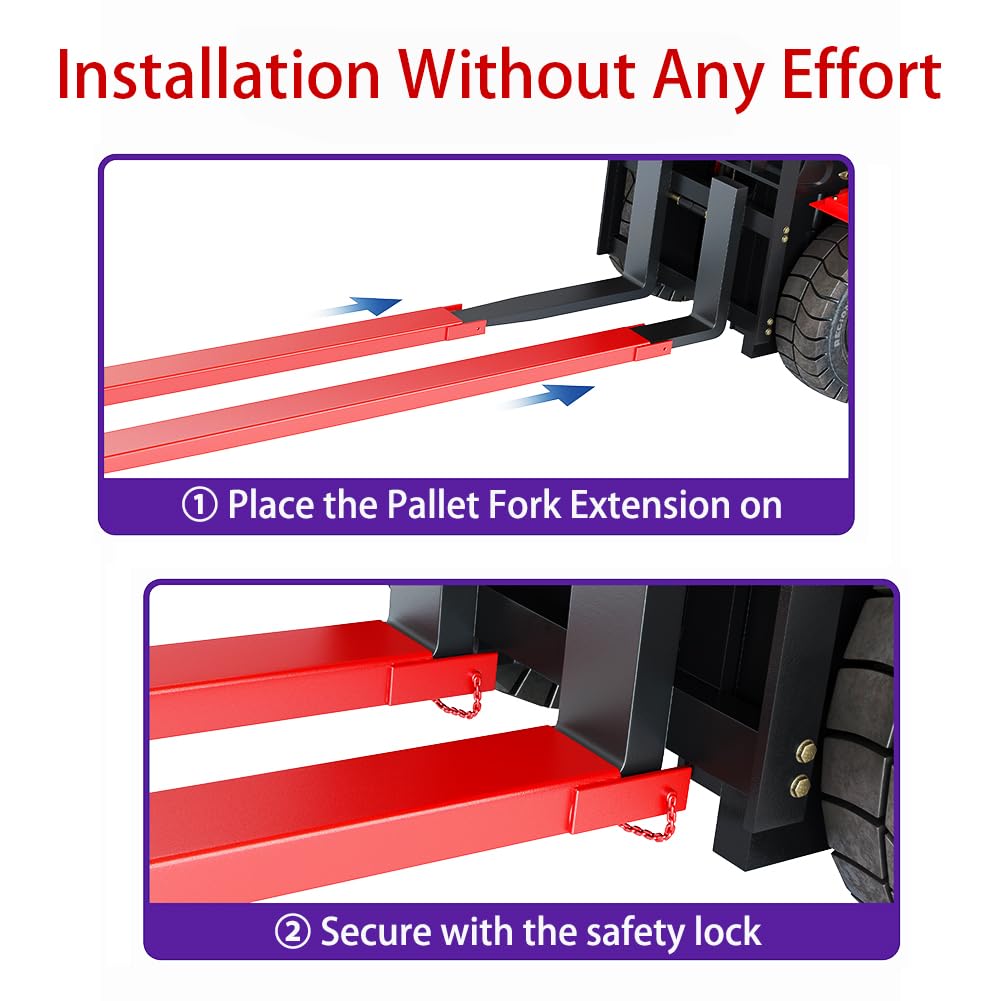 Installation Without Any Effort

① Place the Pallet Fork Extension on

② Secure with the safety lock