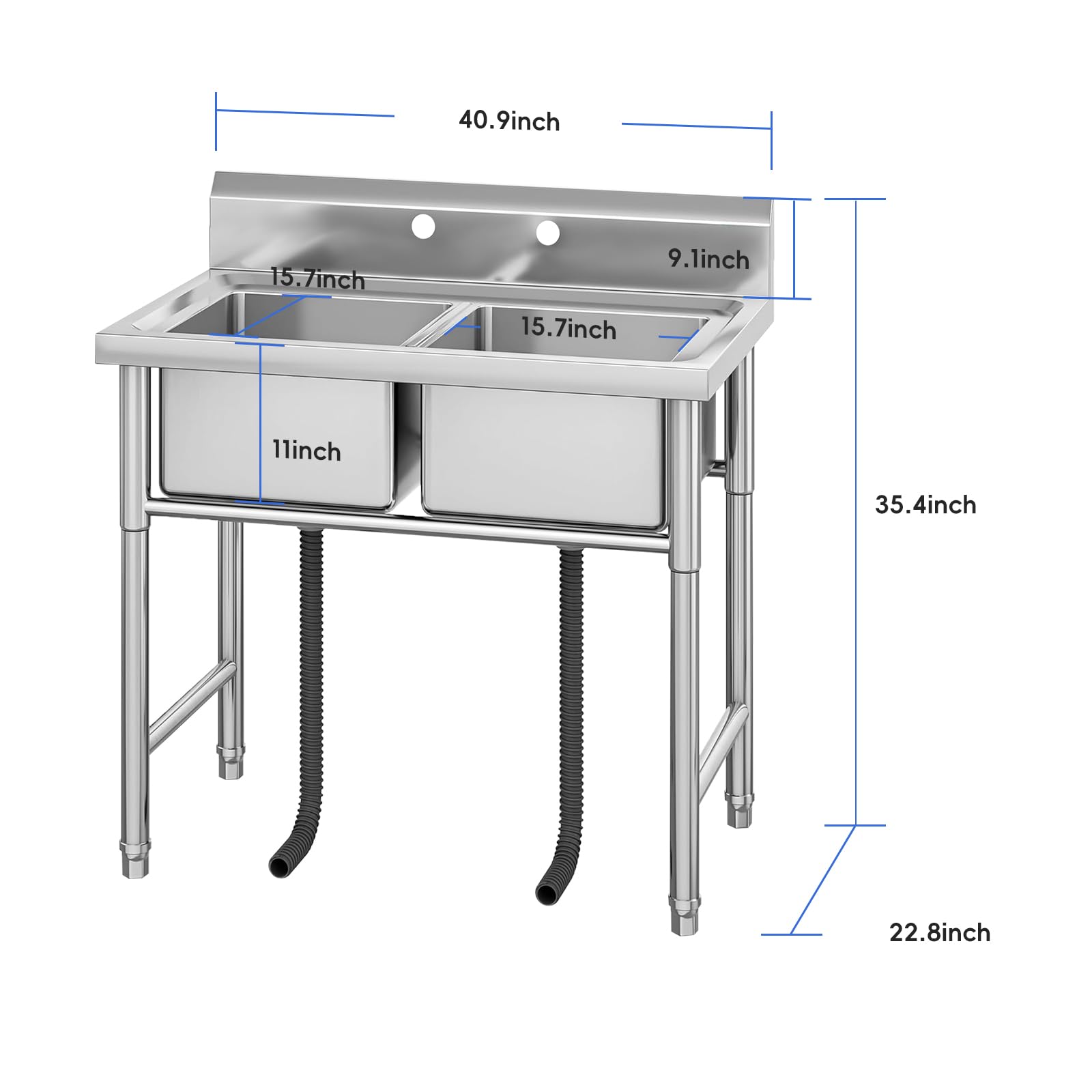 40.9inch

9.1inch

15.7inch

15.7inch

11inch

35.4inch

22.8inch