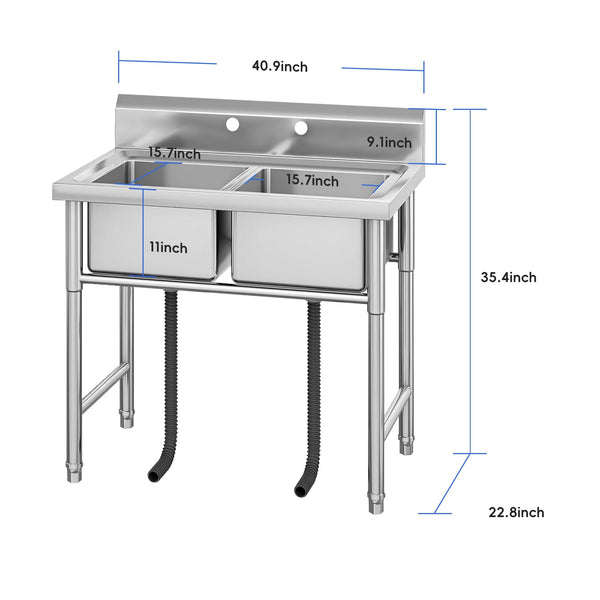 40.9inch

9.1inch

15.7inch

15.7inch

11inch

35.4inch

22.8inch