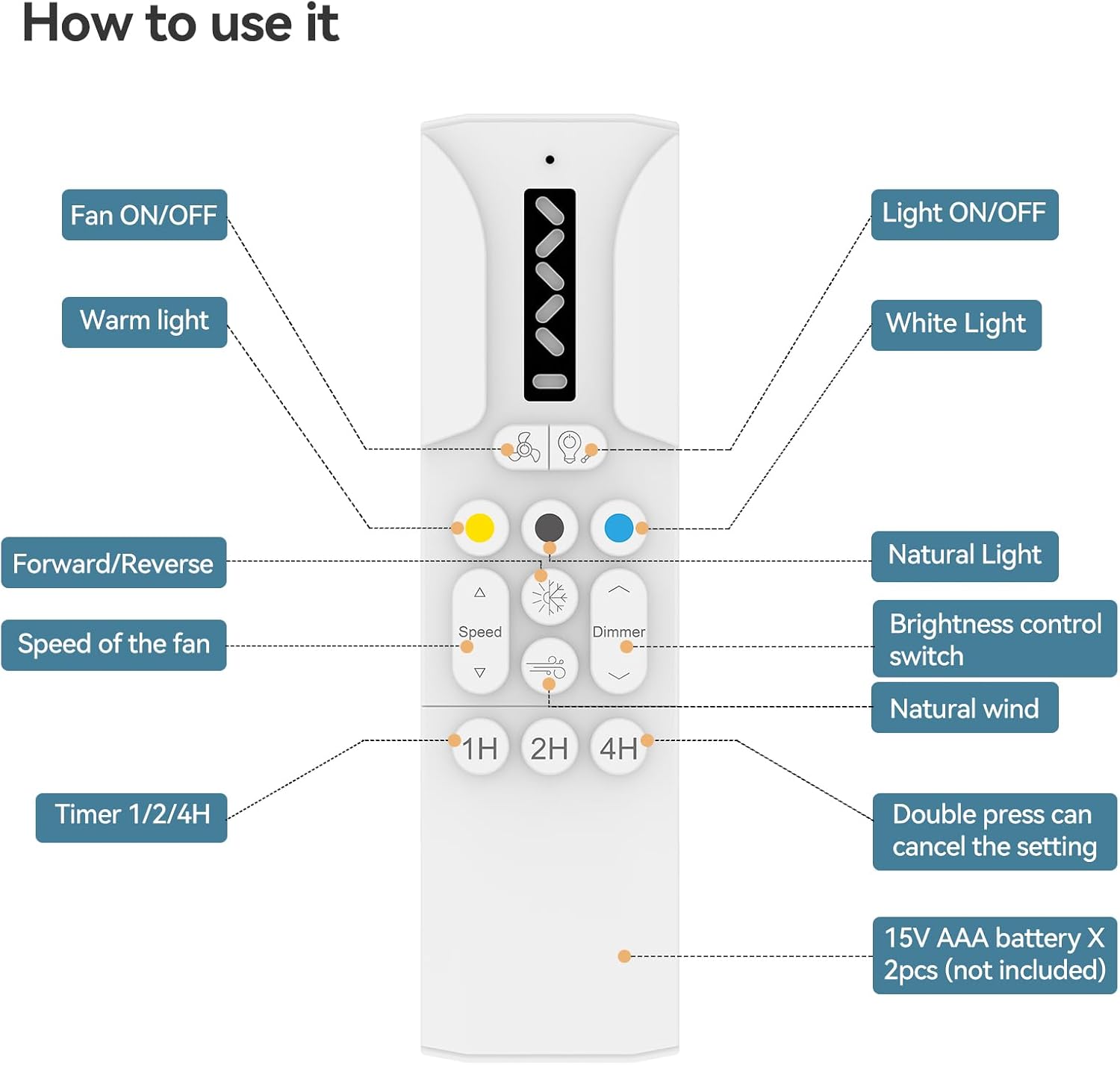 How to use it

Fan ON/OFF

Warm light

Forward/Reverse

Speed of the fan

Timer 1/2/4H

Light ON/OFF

White Light

Natural Light

Brightness control switch

Natural wind

Double press can cancel the setting

15V AAA battery X 2pcs (not included)

Speed

Dimmer

1H

2H

4H