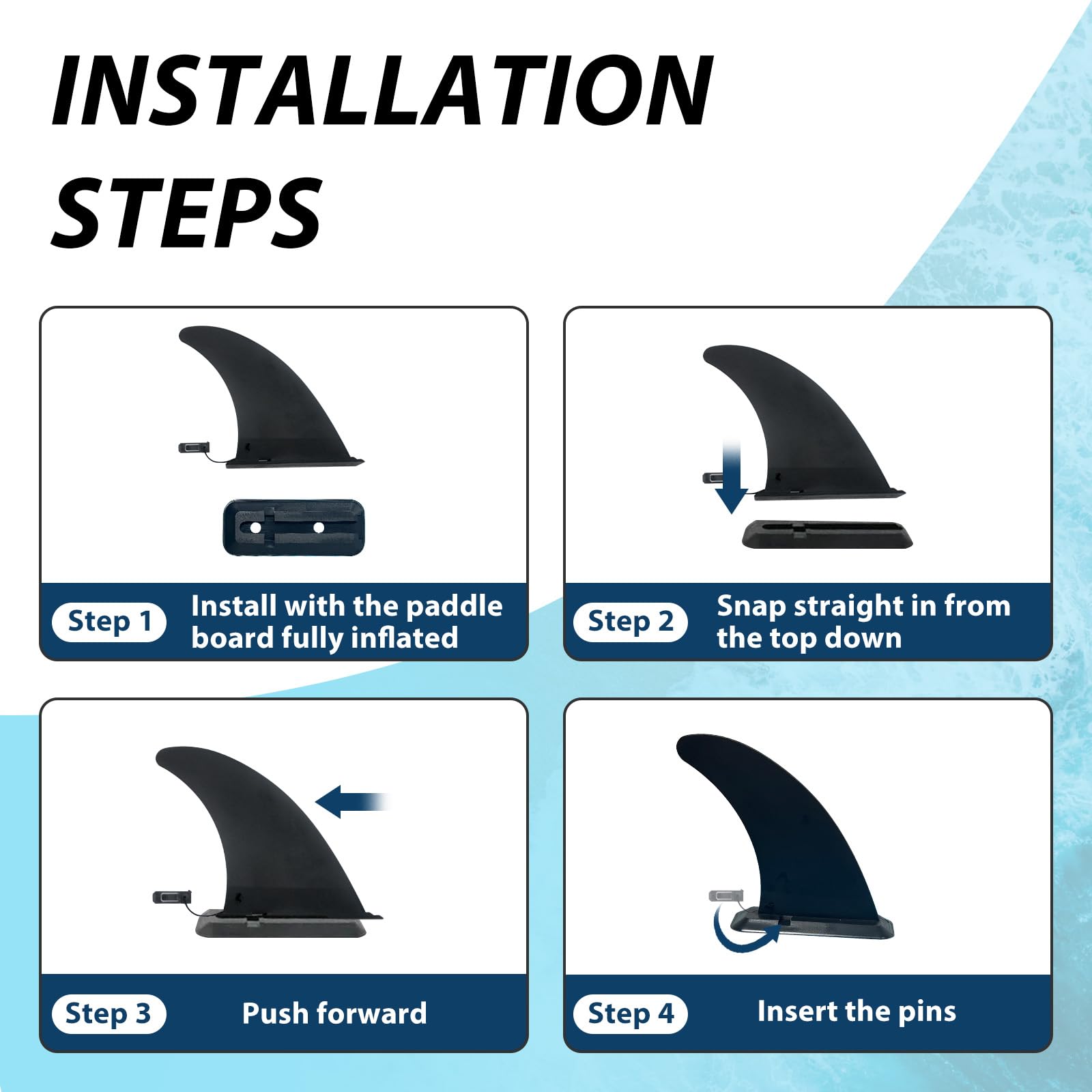 INSTALLATION STEPS

Step 1 Install with the paddle board fully inflated

Step 2 Snap straight in from the top down

Step 3 Push forward

Step 4 Insert the pins