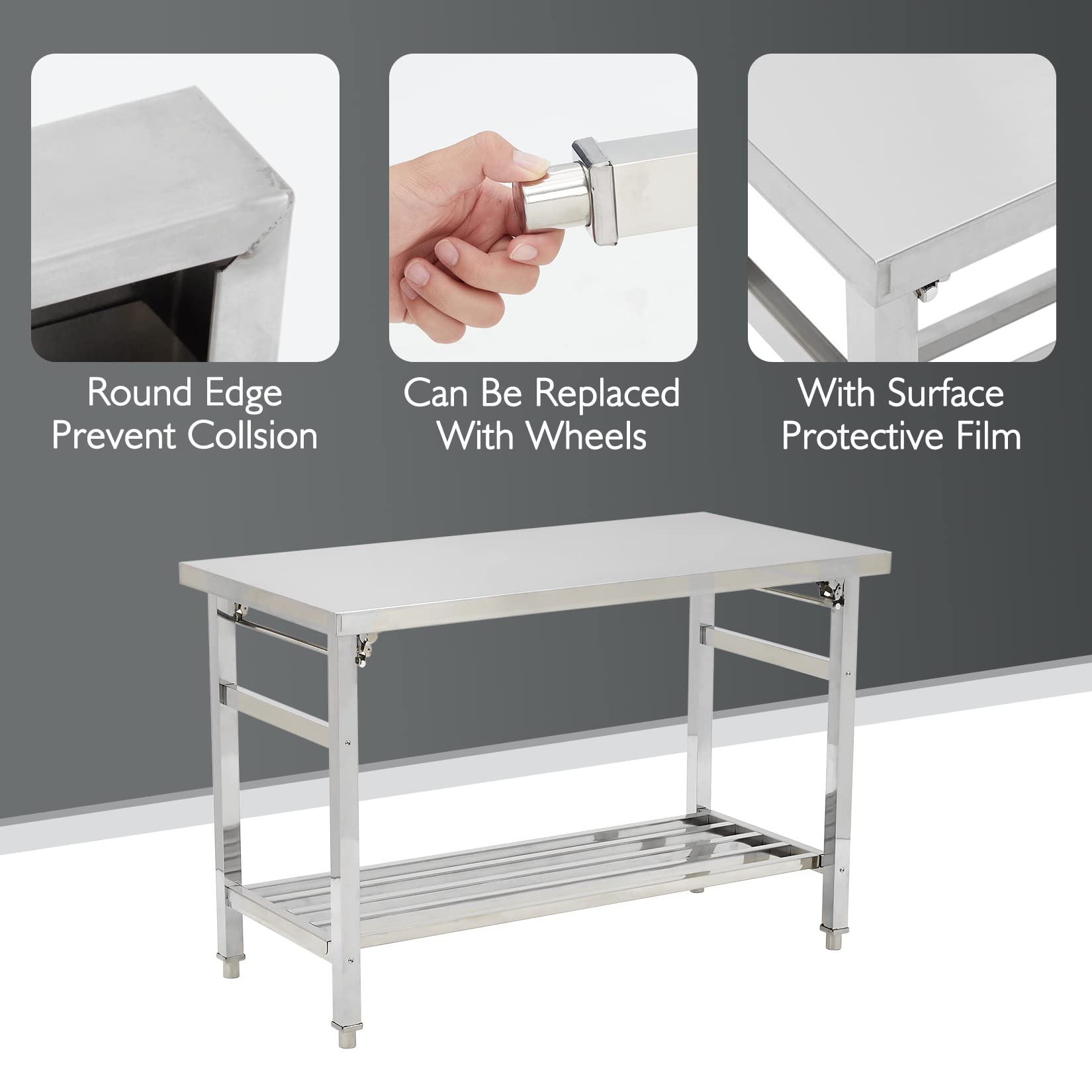 Round Edge
Prevent Collsion

Can Be Replaced
With Wheels

With Surface
Protective Film