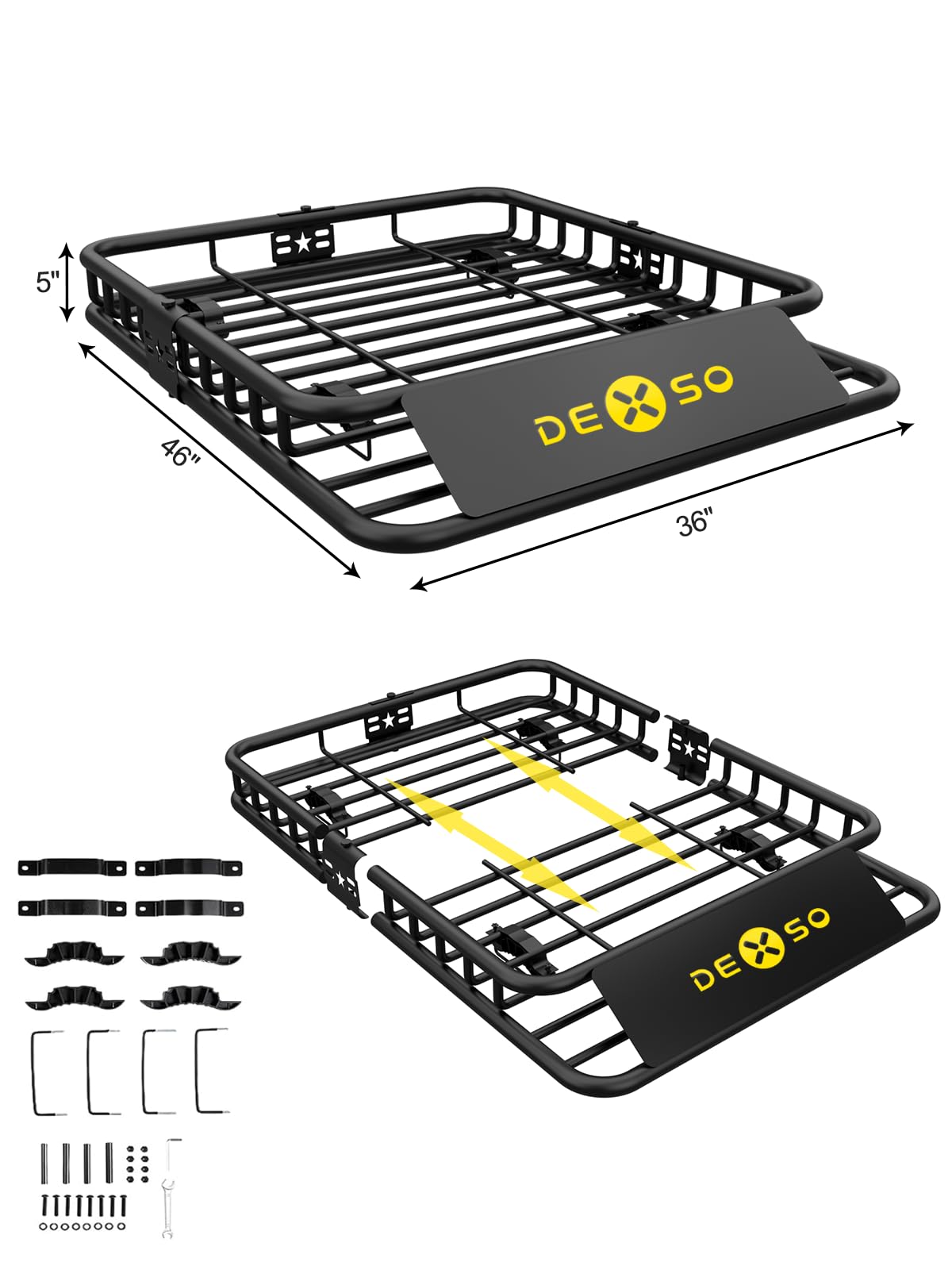 5"

46"

36"

DEXSO

DEXSO