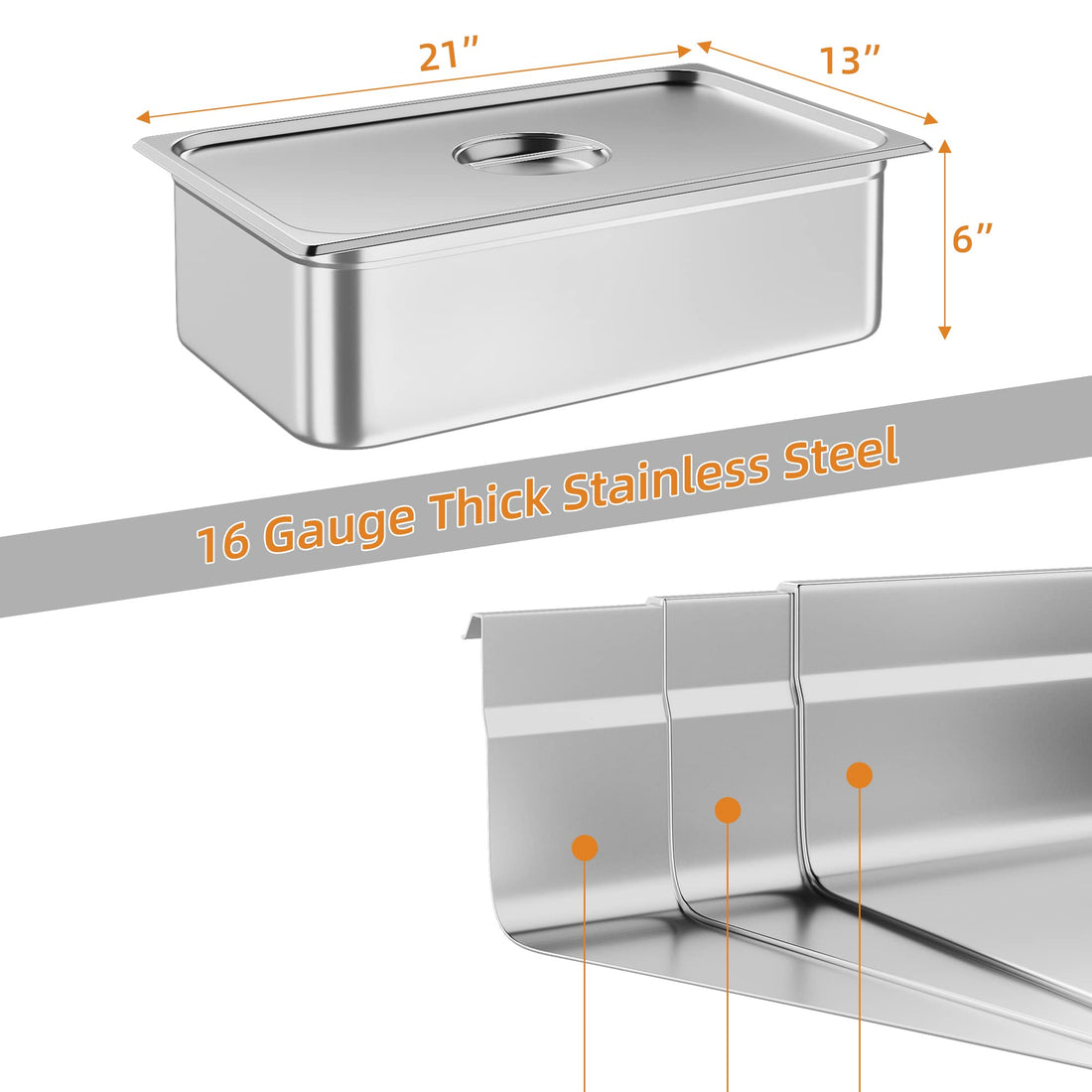 21”

13”

6”

16 Gauge Thick Stainless Steel