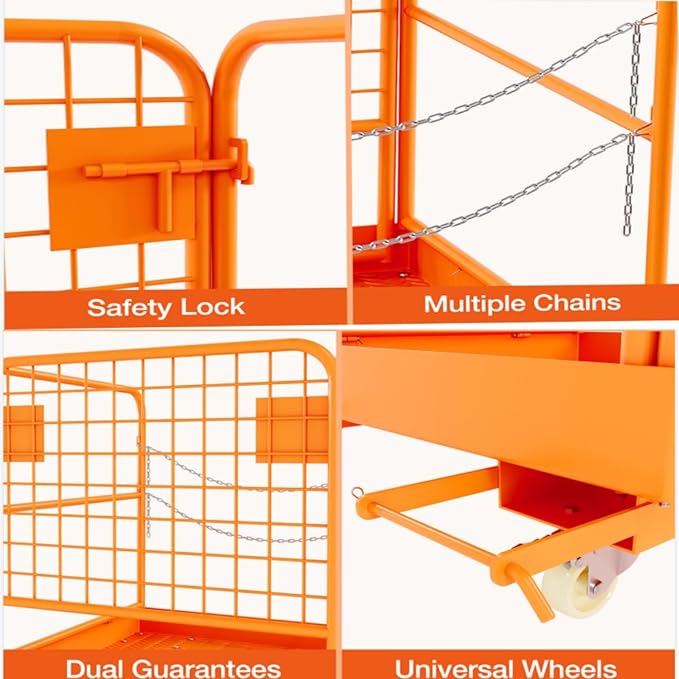 Safety Lock

Multiple Chains

Dual Guarantees

Universal Wheels