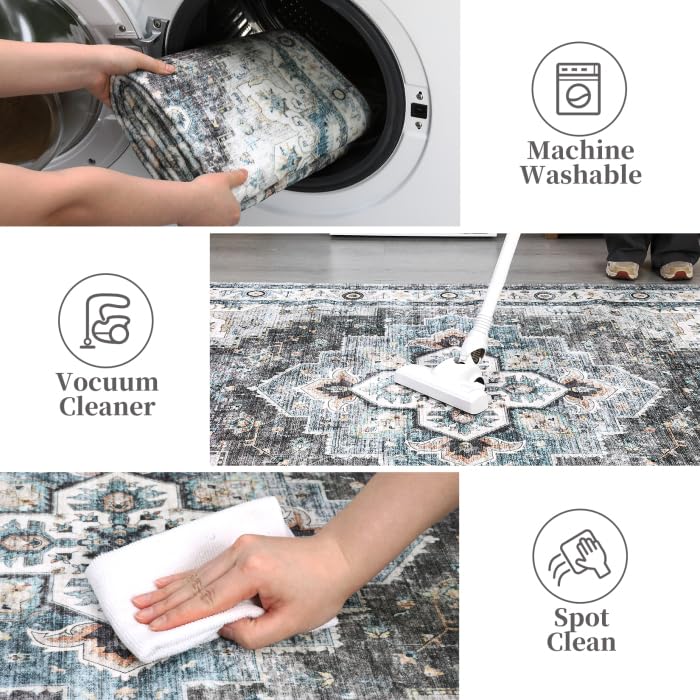 Machine Washable

Vocuum Cleaner

Spot Clean