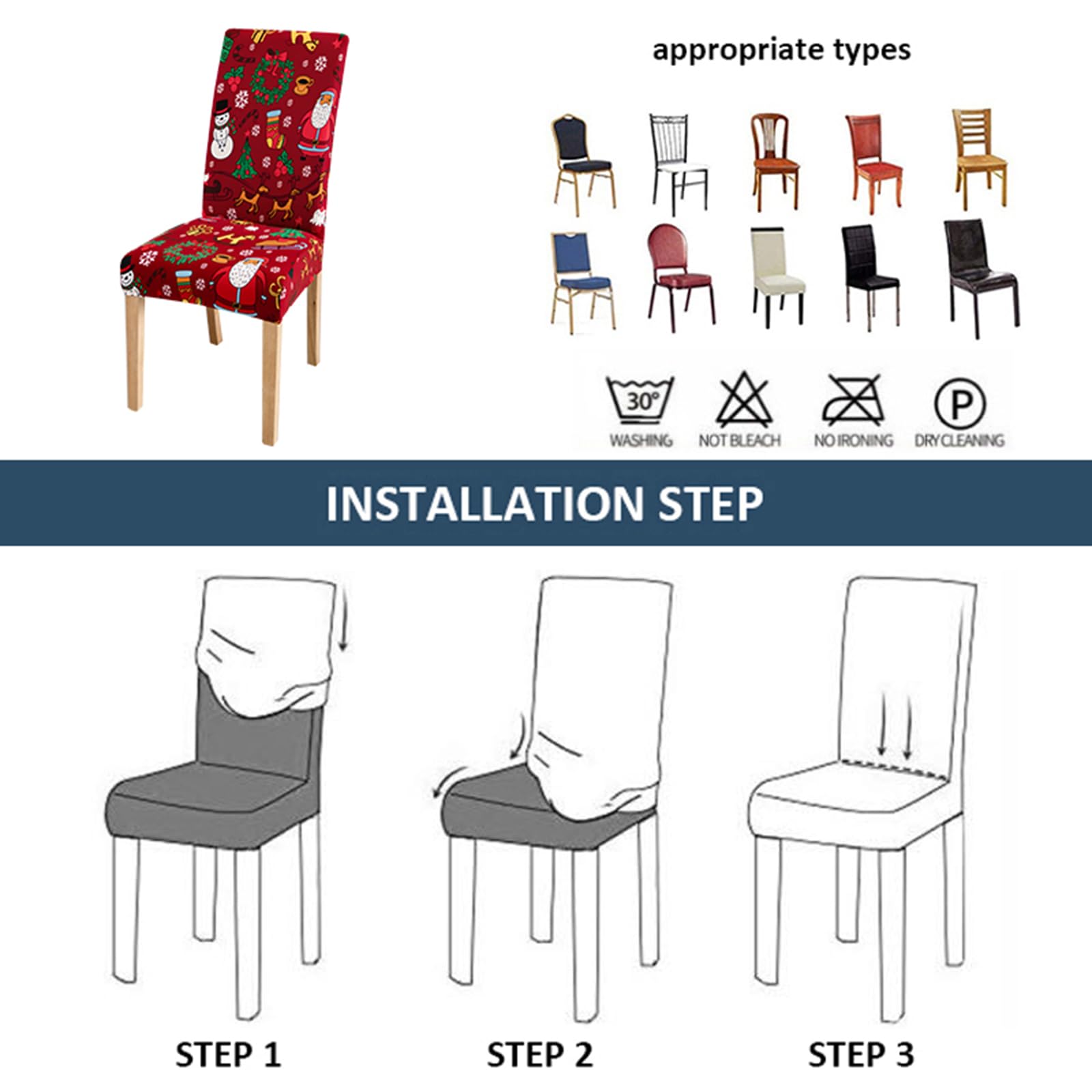 appropriate types

30°
WASHING
NOT BLEACH
NO IRONING
P
DRY CLEANING

INSTALLATION STEP

STEP 1
STEP 2
STEP 3