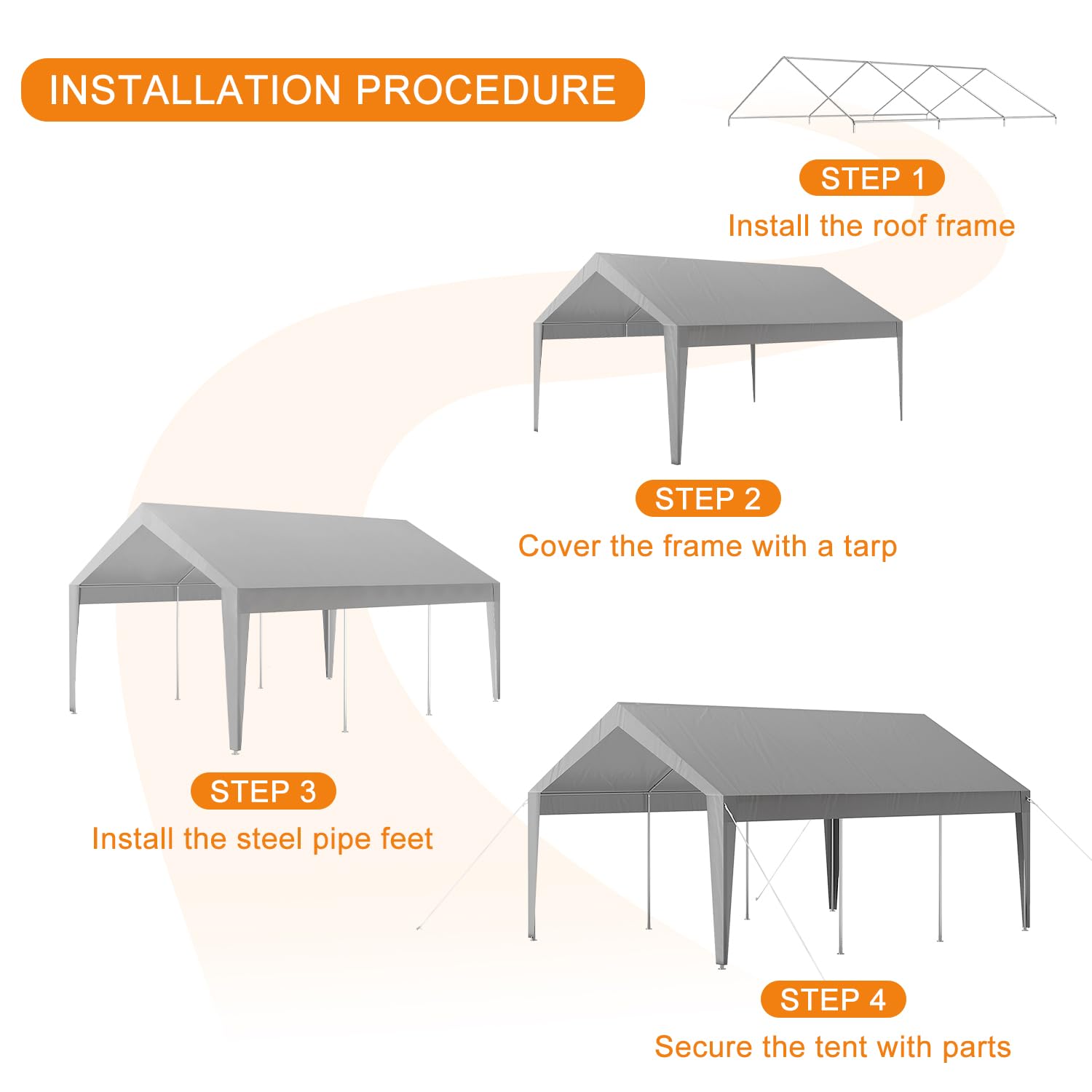 INSTALLATION PROCEDURE

STEP 1
Install the roof frame

STEP 2
Cover the frame with a tarp

STEP 3
Install the steel pipe feet

STEP 4
Secure the tent with parts