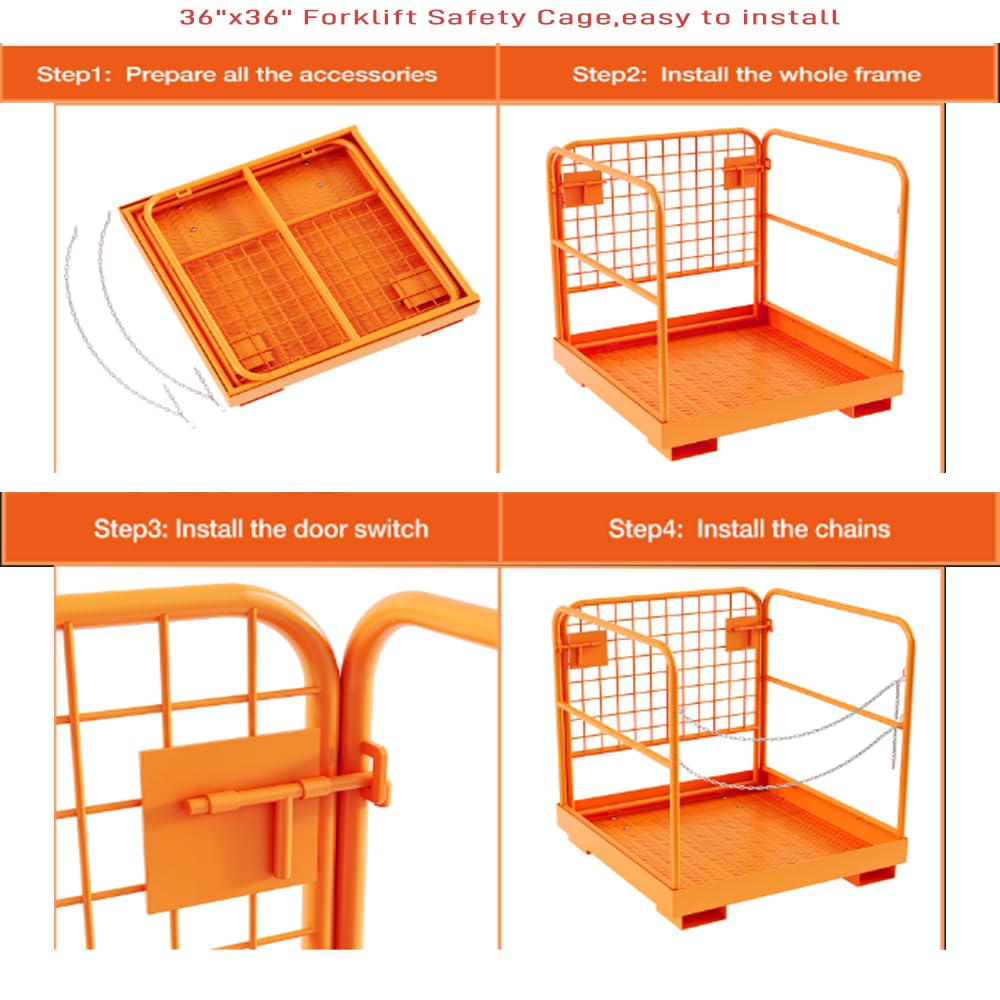 36"x36" Forklift Safety Cage,easy to install

Step1: Prepare all the accessories

Step2: Install the whole frame

Step3: Install the door switch

Step4: Install the chains