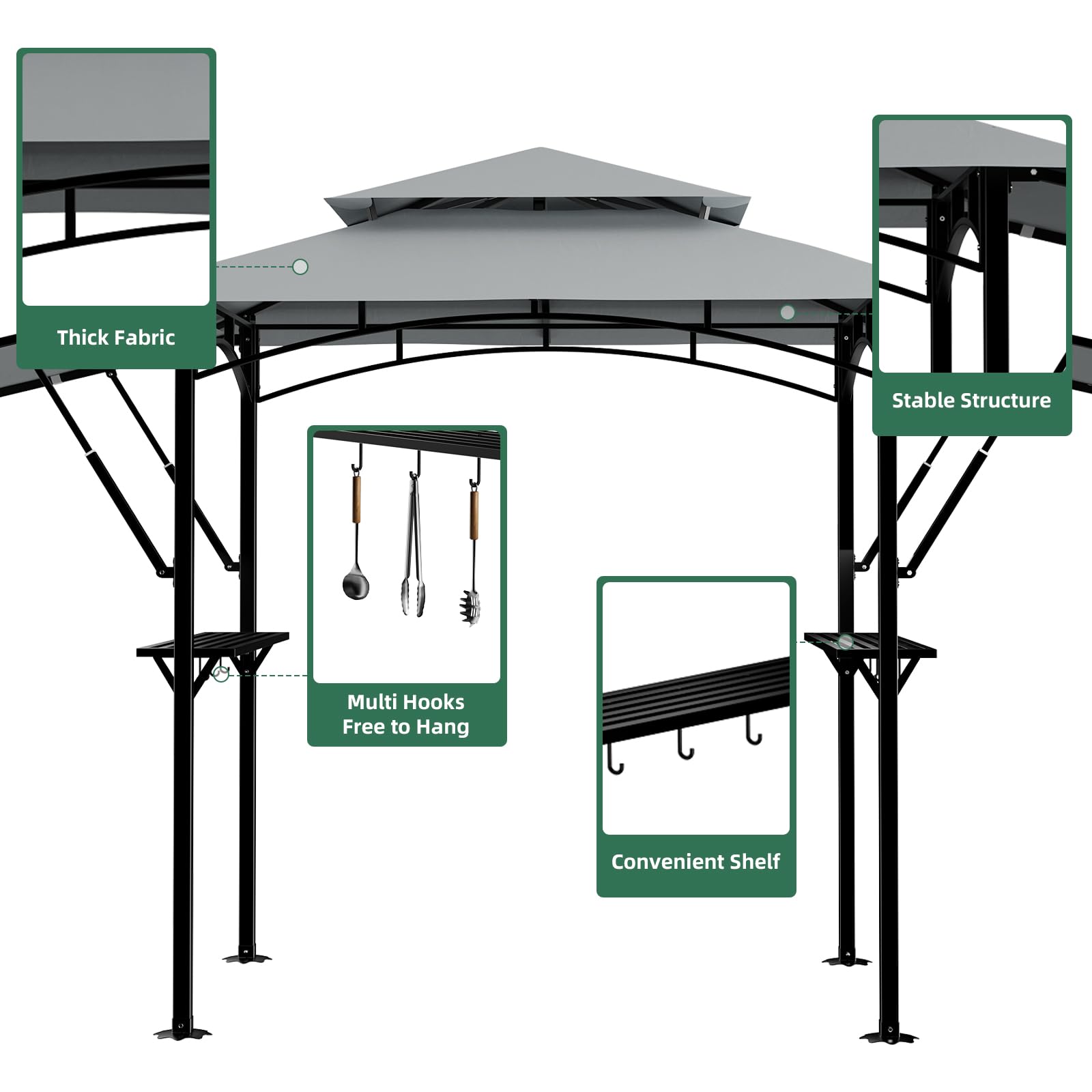 Thick Fabric

Stable Structure

Multi Hooks
Free to Hang

Convenient Shelf