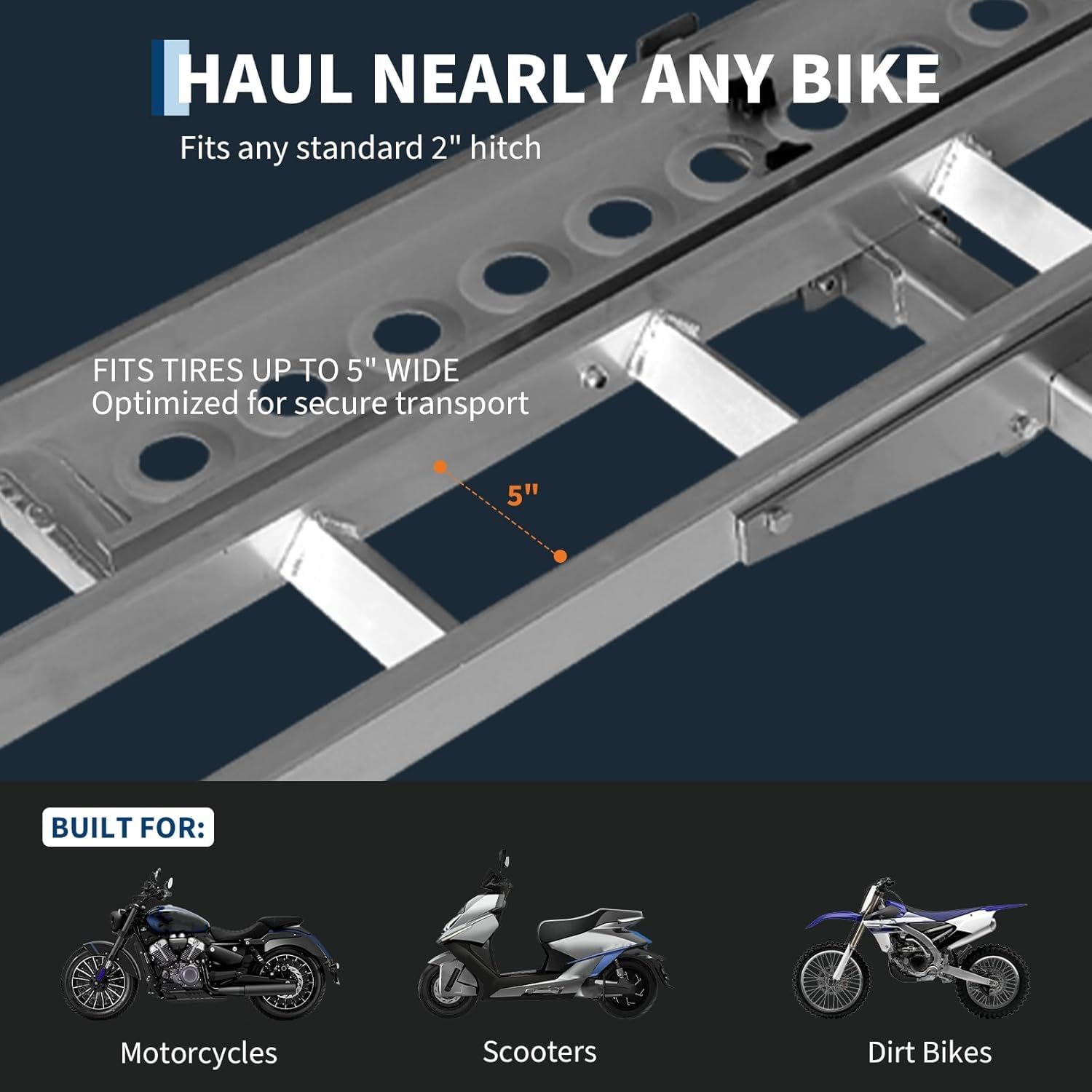 HAUL NEARLY ANY BIKE

Fits any standard 2" hitch

FITS TIRES UP TO 5" WIDE
Optimized for secure transport

5"

BUILT FOR:

Motorcycles

Scooters

Dirt Bikes