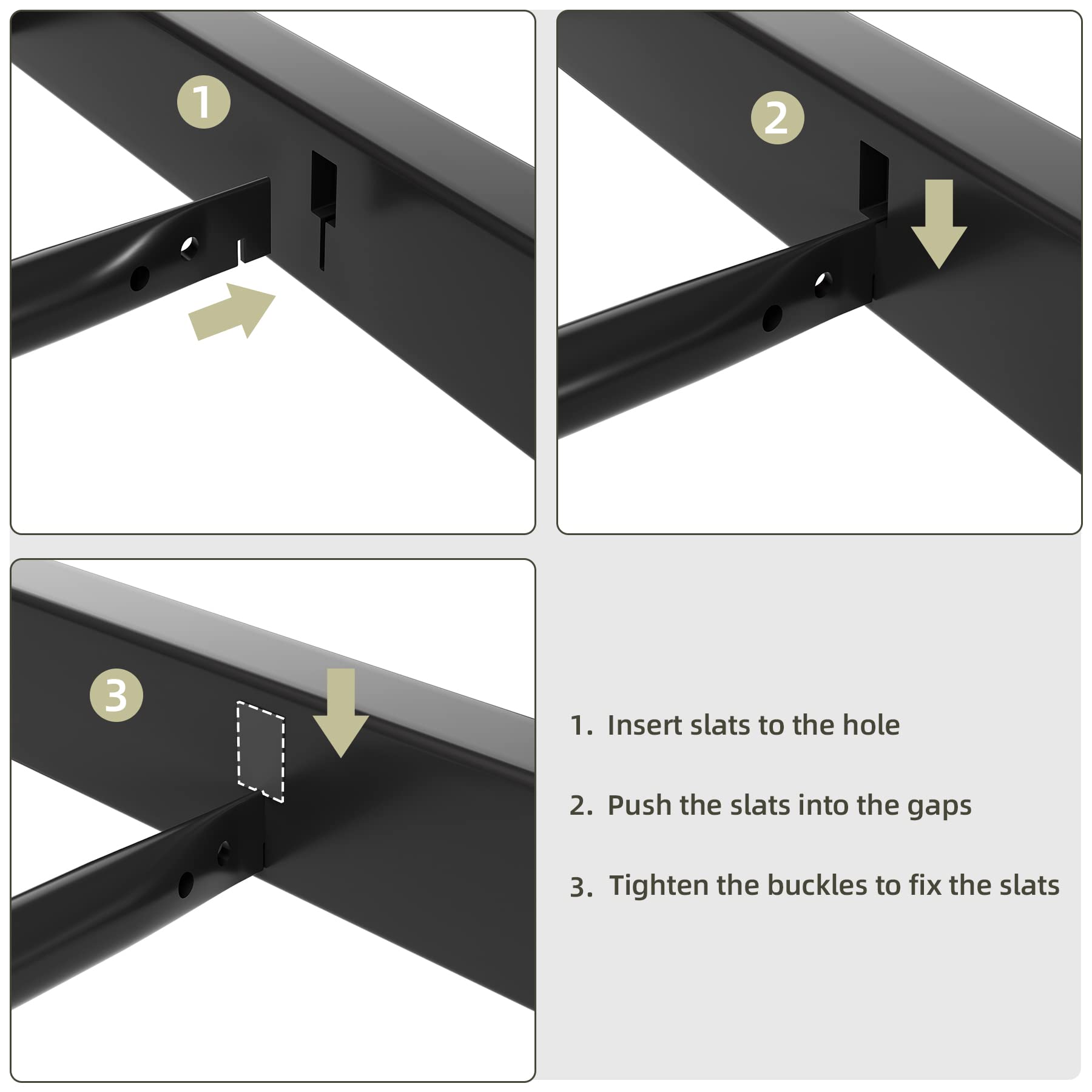 1

2

3

1. Insert slats to the hole

2. Push the slats into the gaps

3. Tighten the buckles to fix the slats