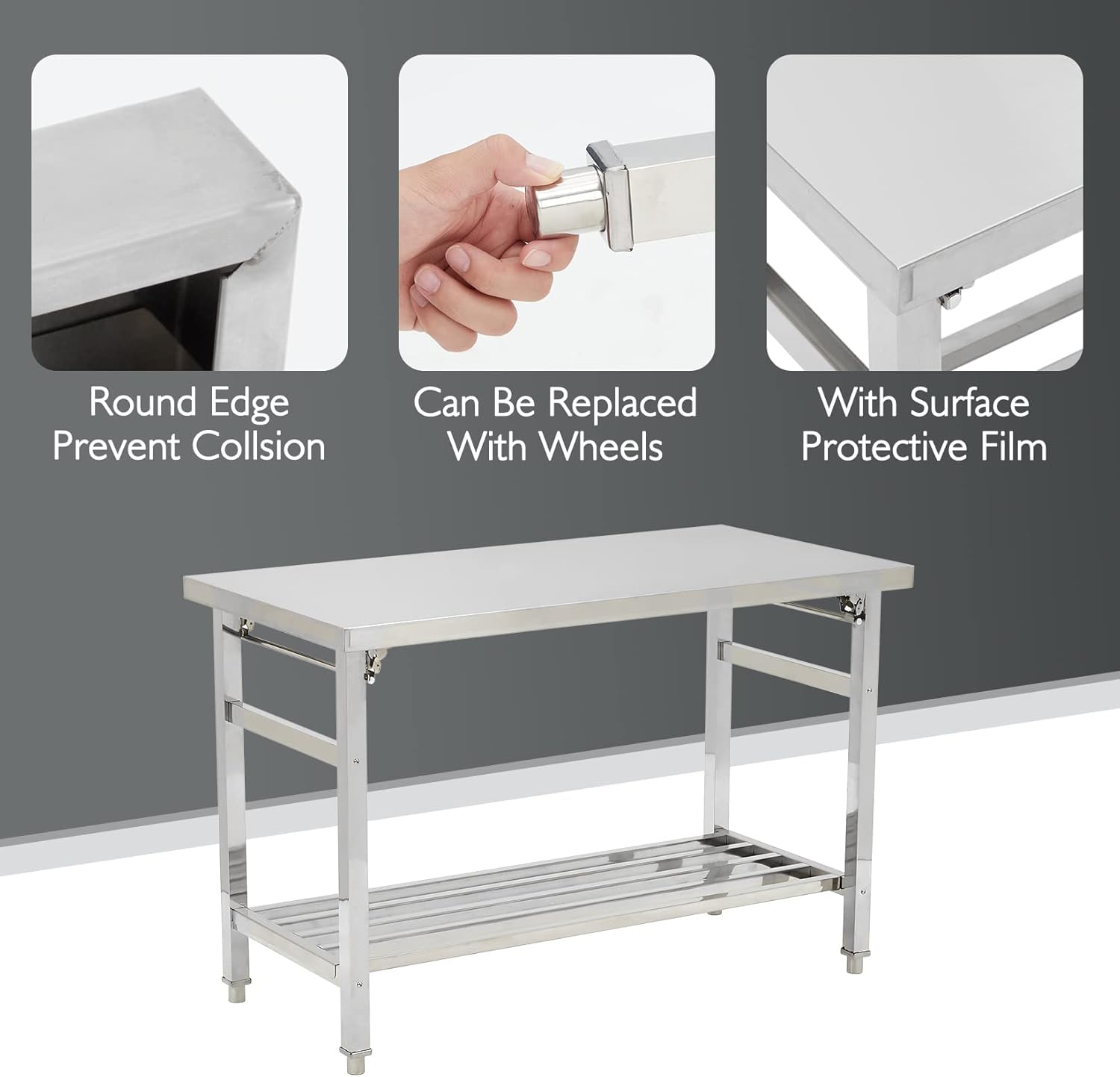 Round Edge
Prevent Collsion

Can Be Replaced
With Wheels

With Surface
Protective Film