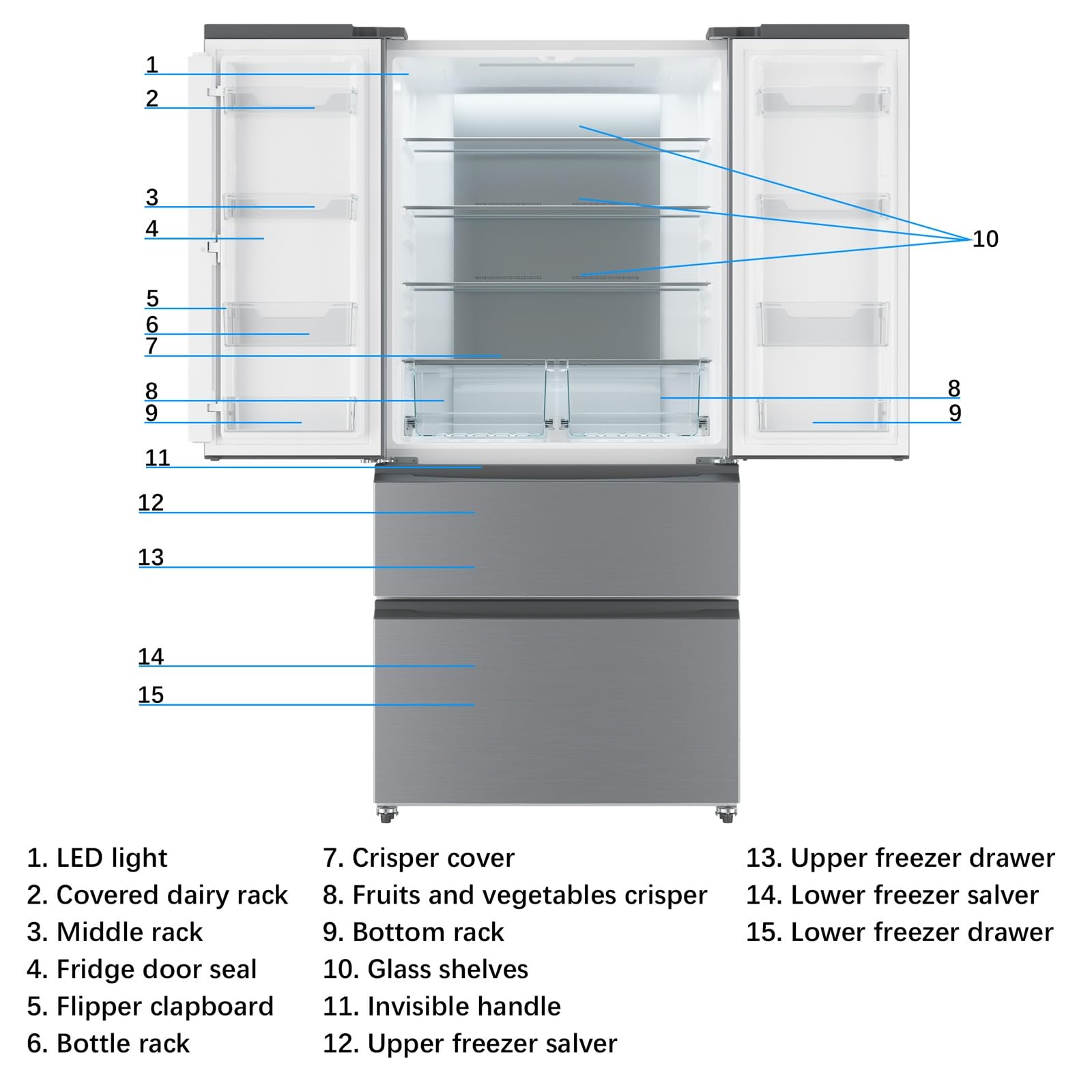 1
2
3
4
5
6
7
8
9
11
12
13
14
15
10
8
9

1. LED light
2. Covered dairy rack
3. Middle rack
4. Fridge door seal
5. Flipper clapboard
6. Bottle rack

7. Crisper cover
8. Fruits and vegetables crisper
9. Bottom rack
10. Glass shelves
11. Invisible handle
12. Upper freezer salver

13. Upper freezer drawer
14. Lower freezer salver
15. Lower freezer drawer