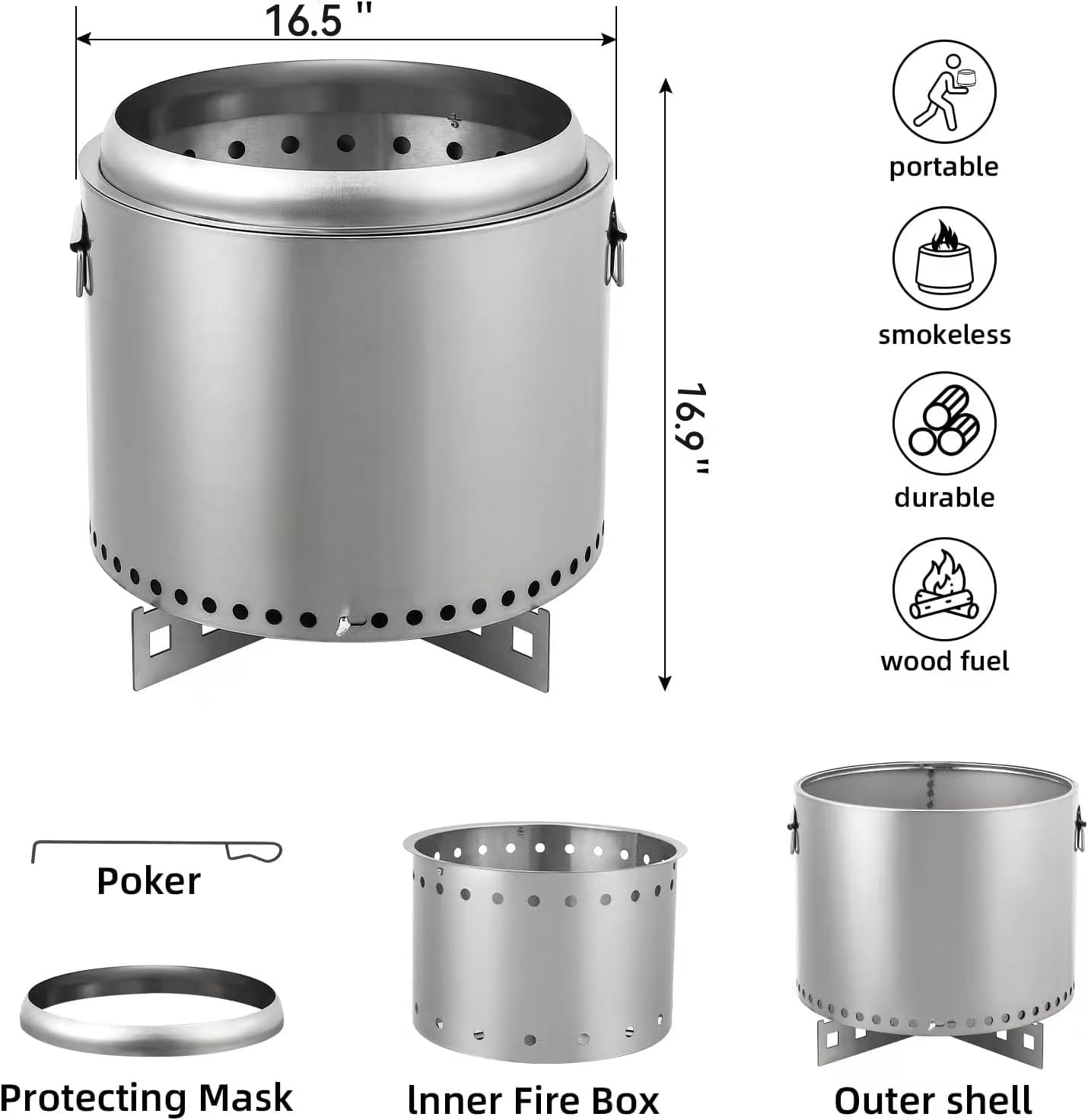 16.5 "

16.9"

portable

smokeless

durable

wood fuel

Poker

Protecting Mask

lnner Fire Box

Outer shell