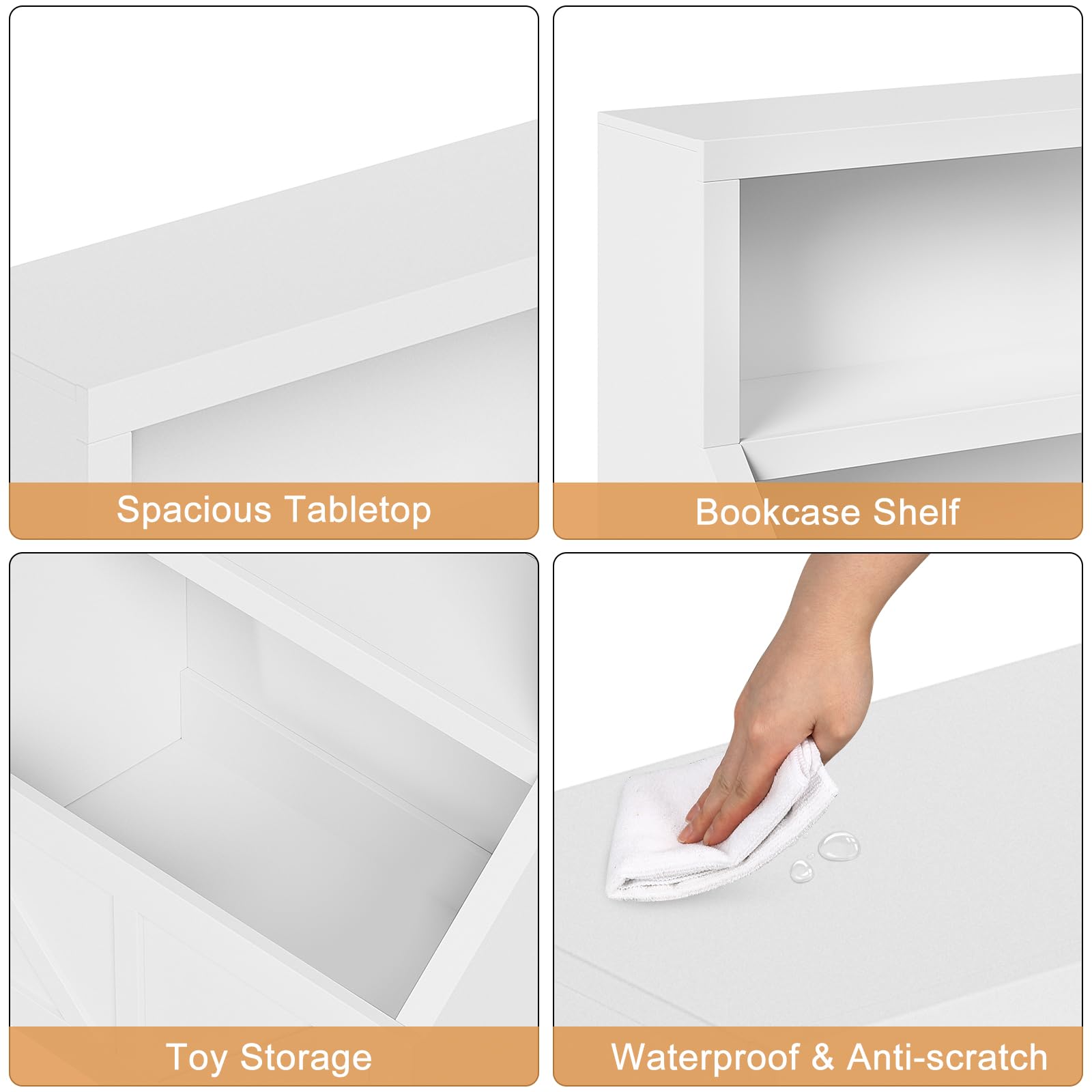 Spacious Tabletop

Bookcase Shelf

Toy Storage

Waterproof & Anti-scratch