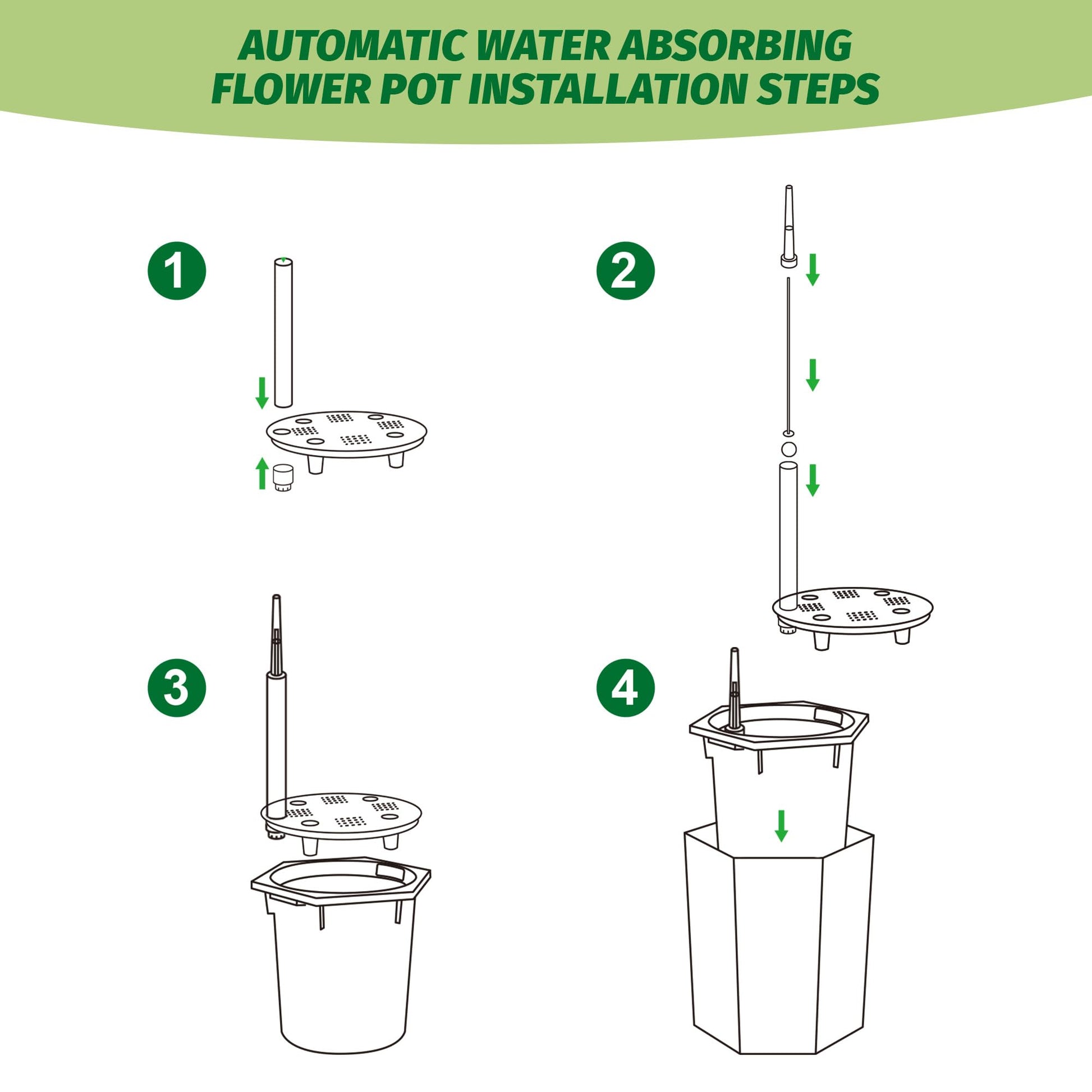 AUTOMATIC WATER ABSORBING FLOWER POT INSTALLATION STEPS

1

2

3

4