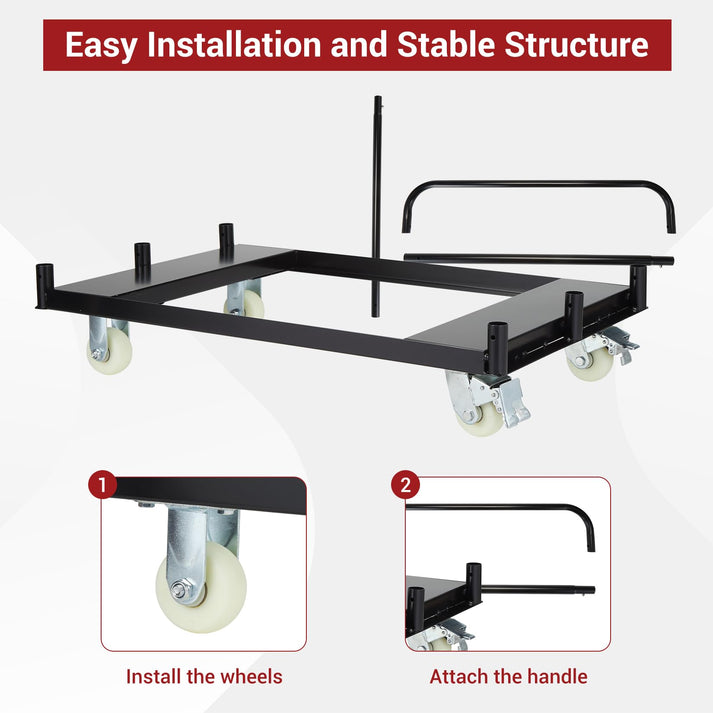 Easy Installation and Stable Structure

1

Install the wheels

2

Attach the handle