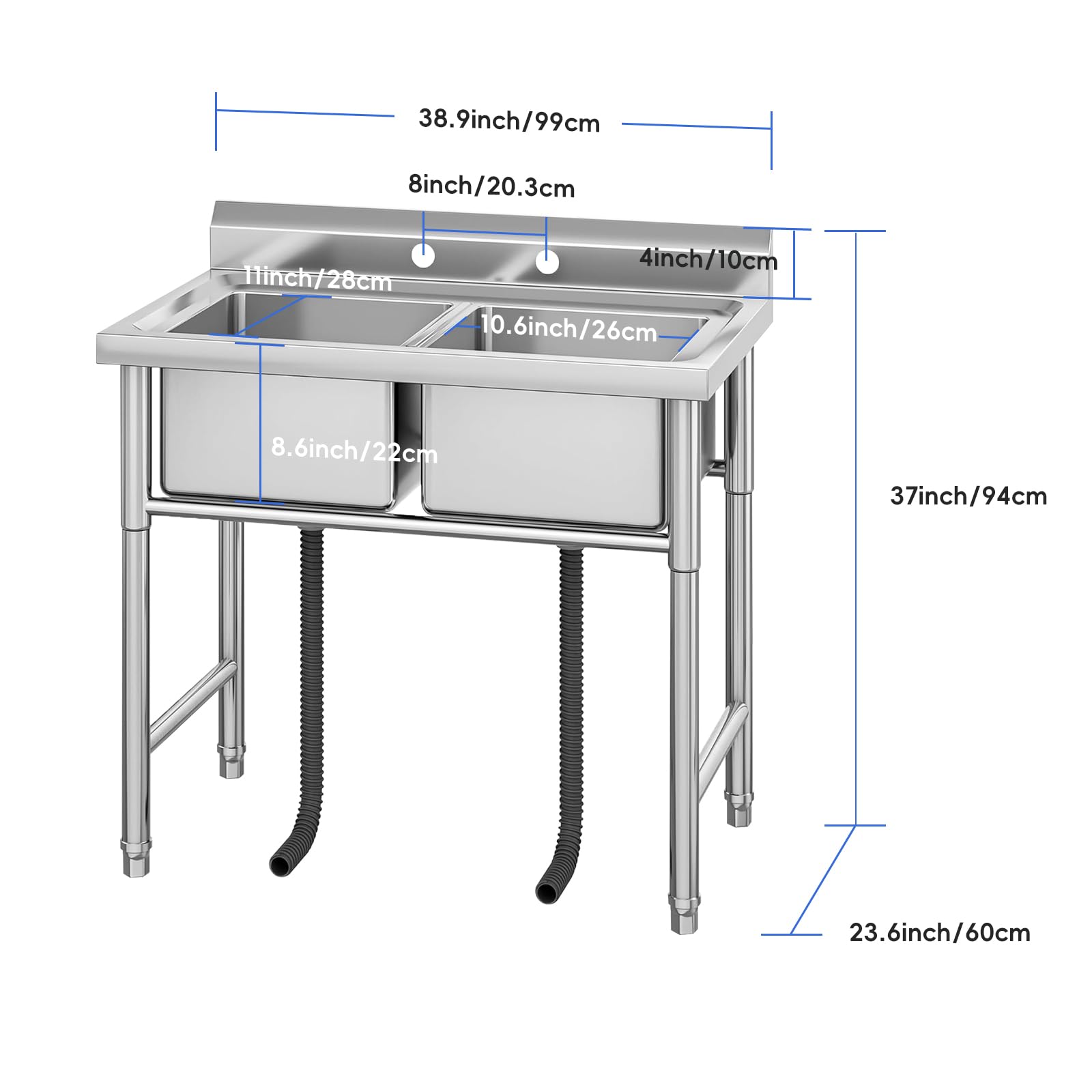 38.9inch/99cm

8inch/20.3cm

4inch/10cm

11inch/28cm

10.6inch/26cm

8.6inch/22cm

37inch/94cm

23.6inch/60cm