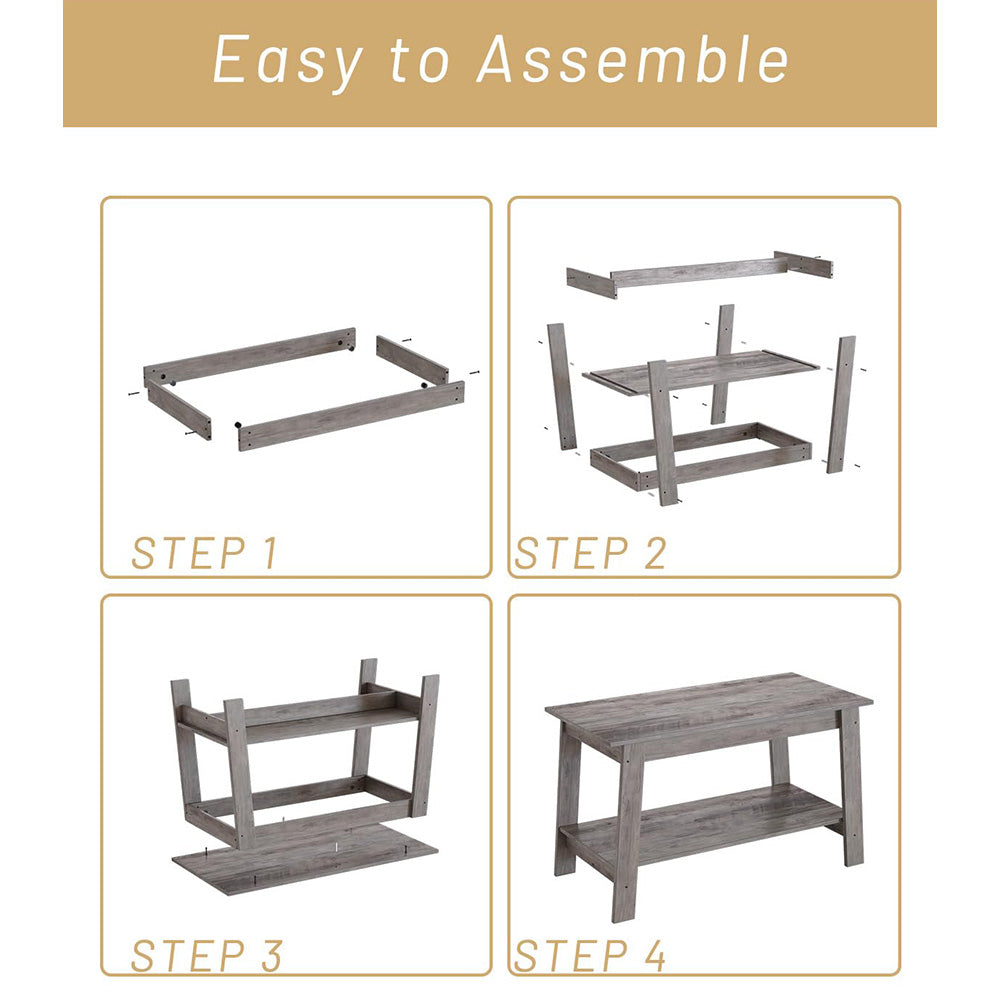 Easy to Assemble

STEP 1

STEP 2

STEP 3

STEP 4