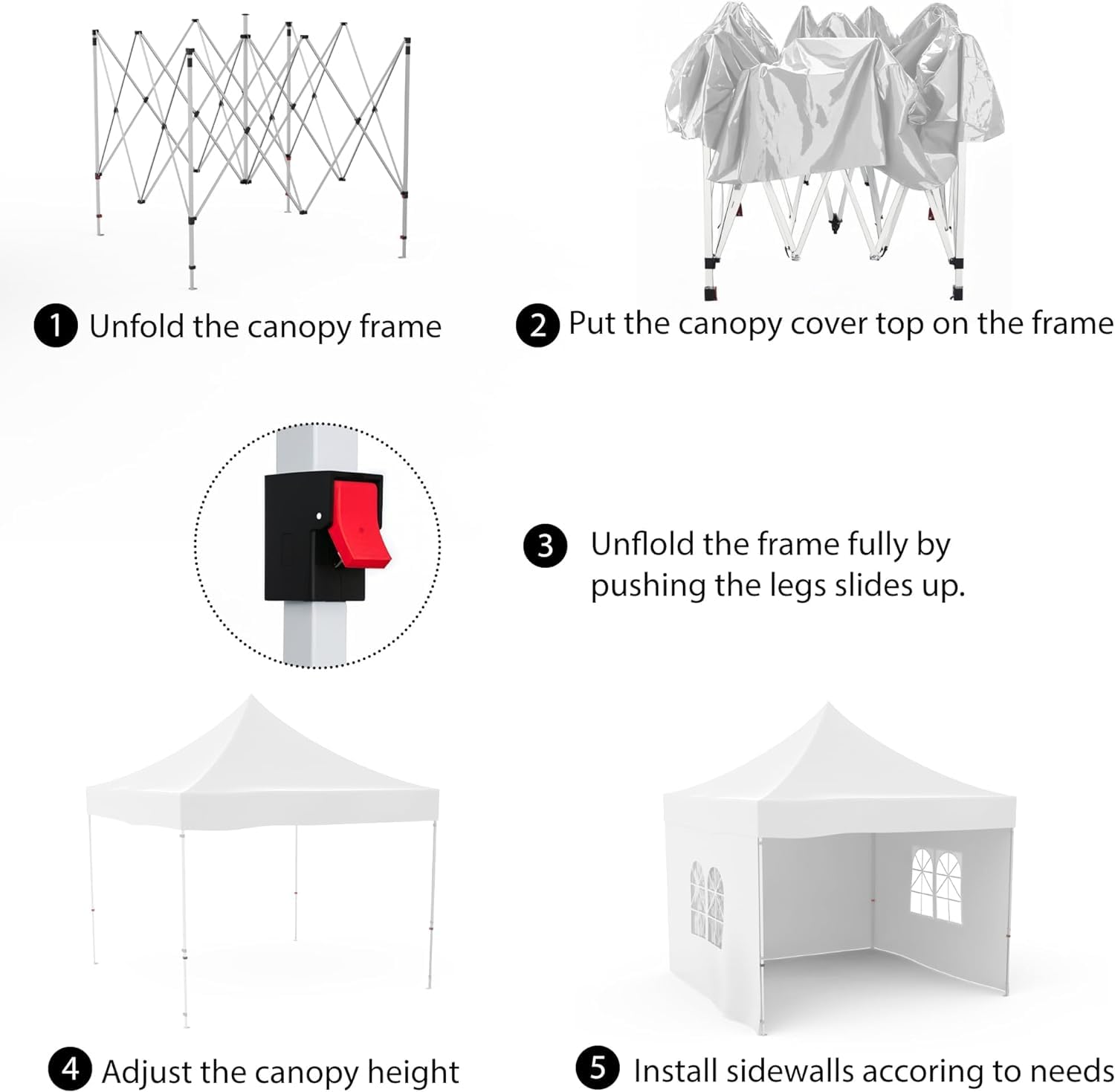 1 Unfold the canopy frame

2 Put the canopy cover top on the frame

3 Unflold the frame fully by pushing the legs slides up.

4 Adjust the canopy height

5 Install sidewalls accoring to needs