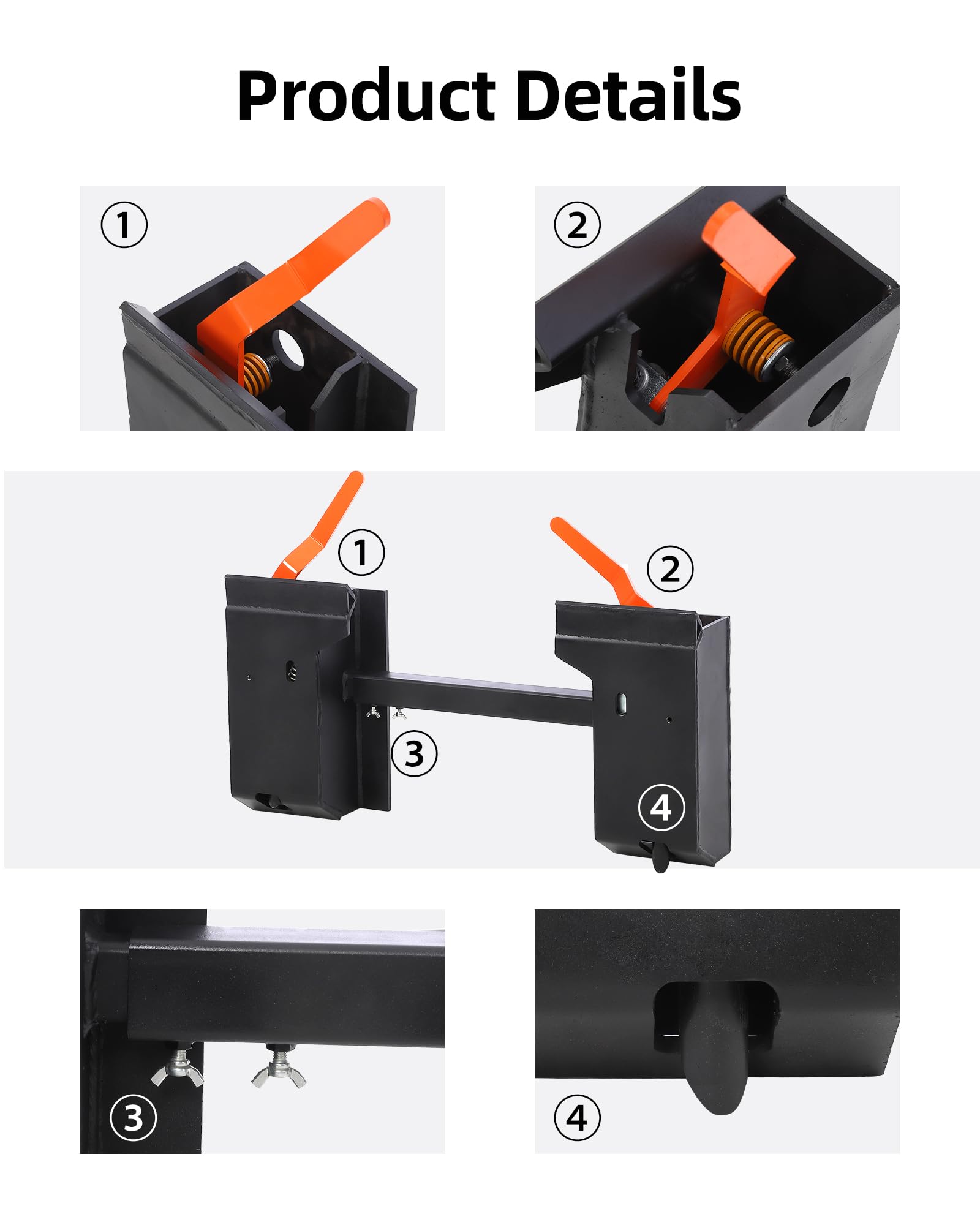 Product Details

①

②

①

②

③

④

③

④