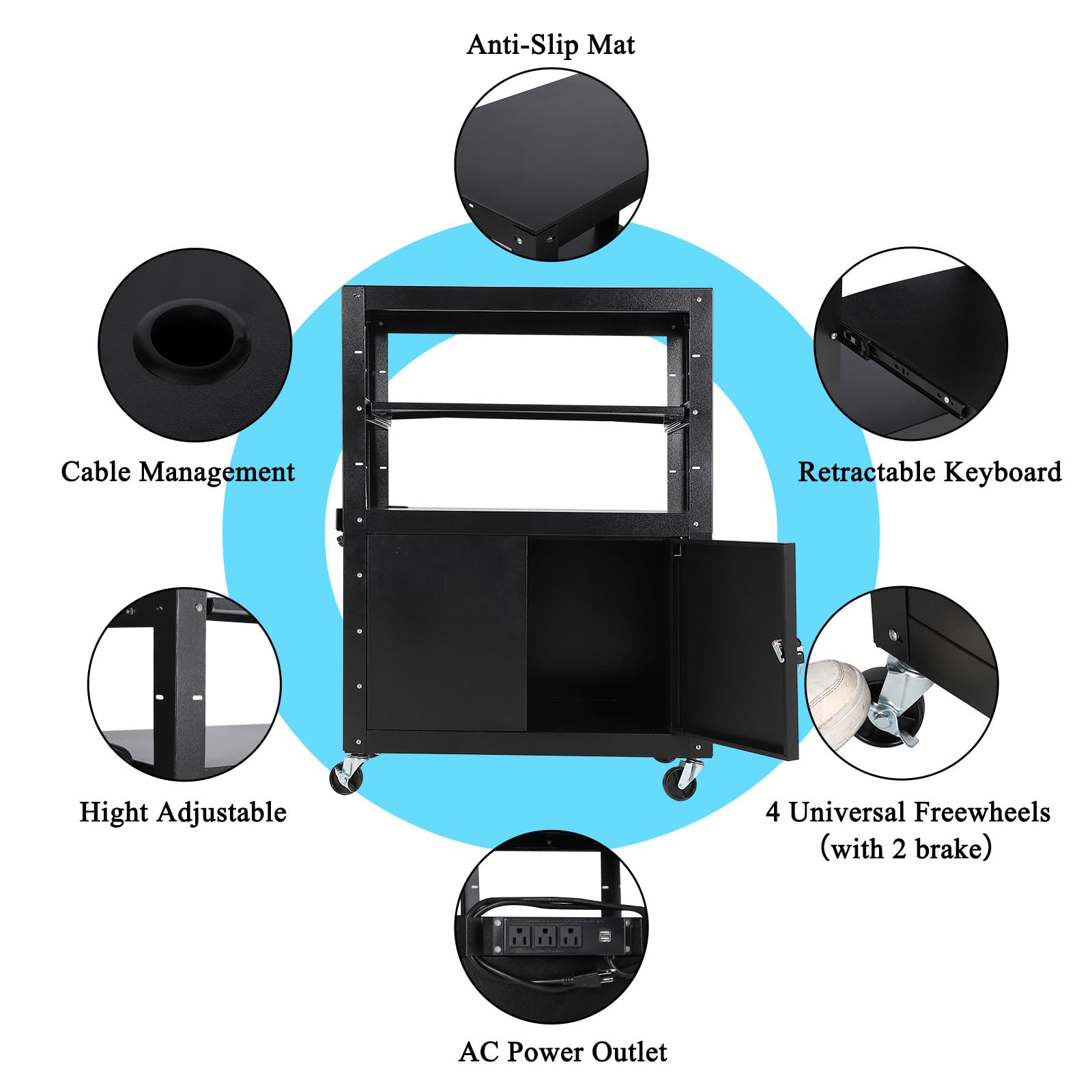 Anti-Slip Mat

Cable Management

Retractable Keyboard

Hight Adjustable

4 Universal Freewheels (with 2 brake)

AC Power Outlet