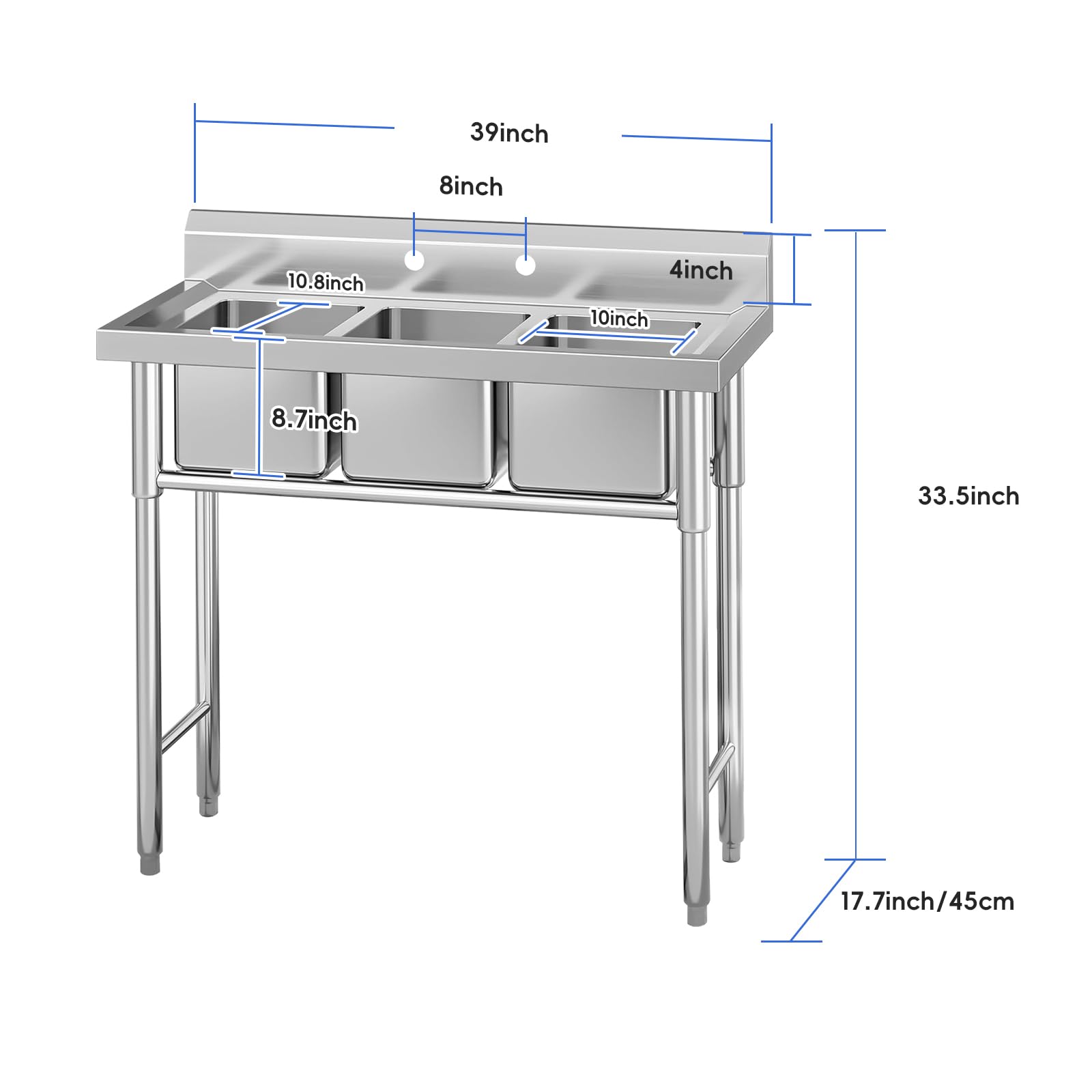 39inch

8inch

4inch

10.8inch

10inch

8.7inch

33.5inch

17.7inch/45cm