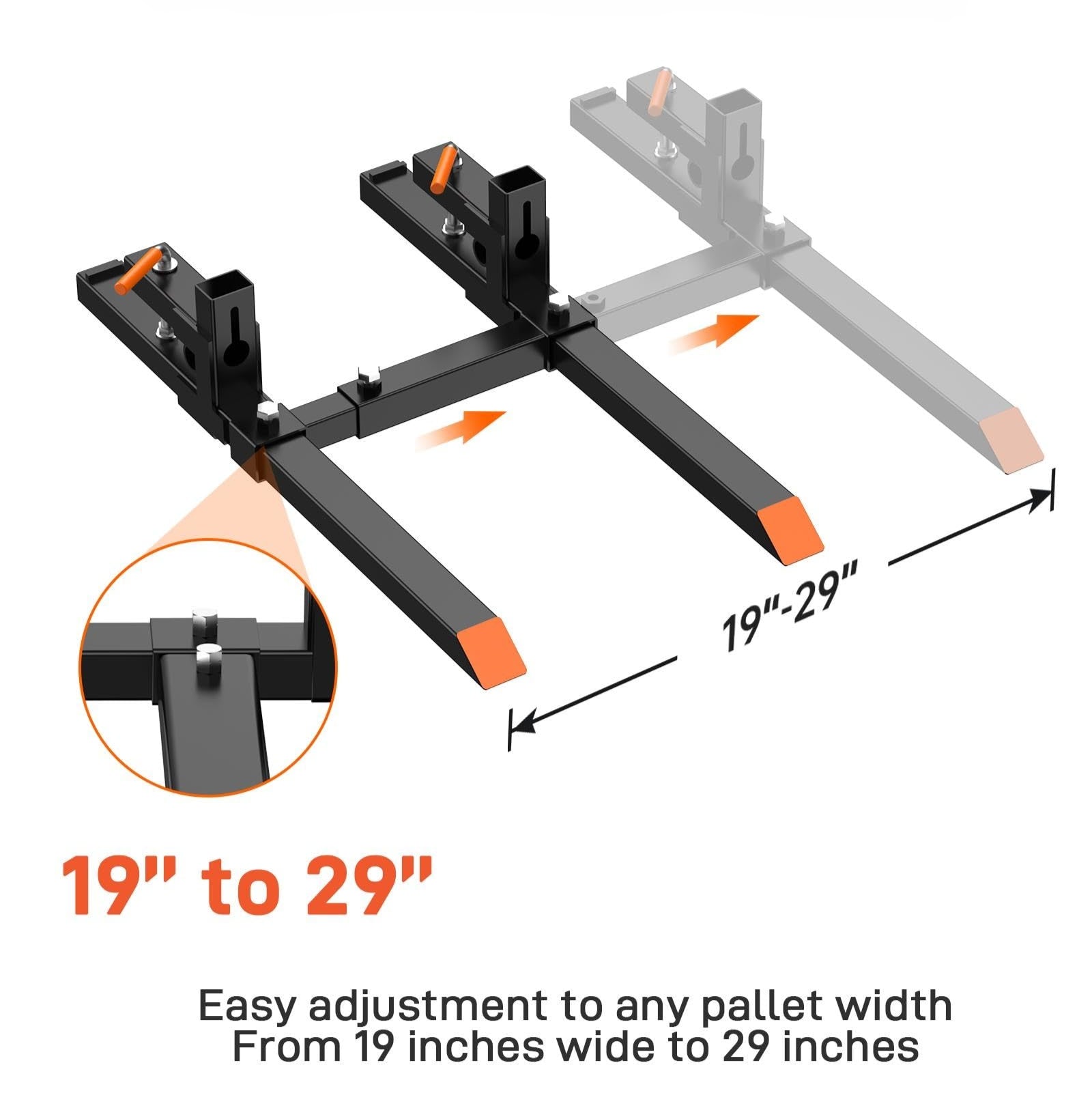 19"-29"

19" to 29"

Easy adjustment to any pallet width
From 19 inches wide to 29 inches