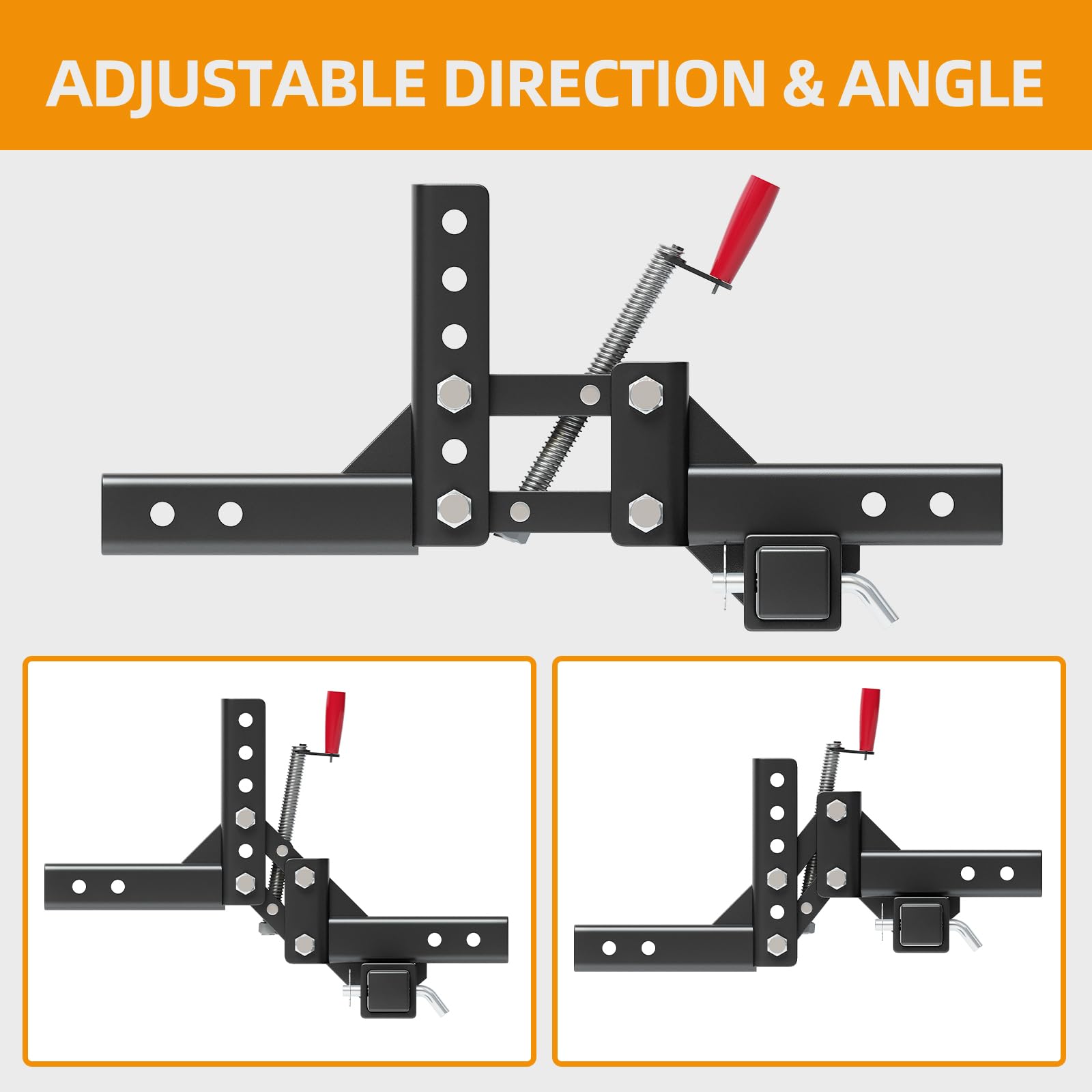 ADJUSTABLE DIRECTION & ANGLE