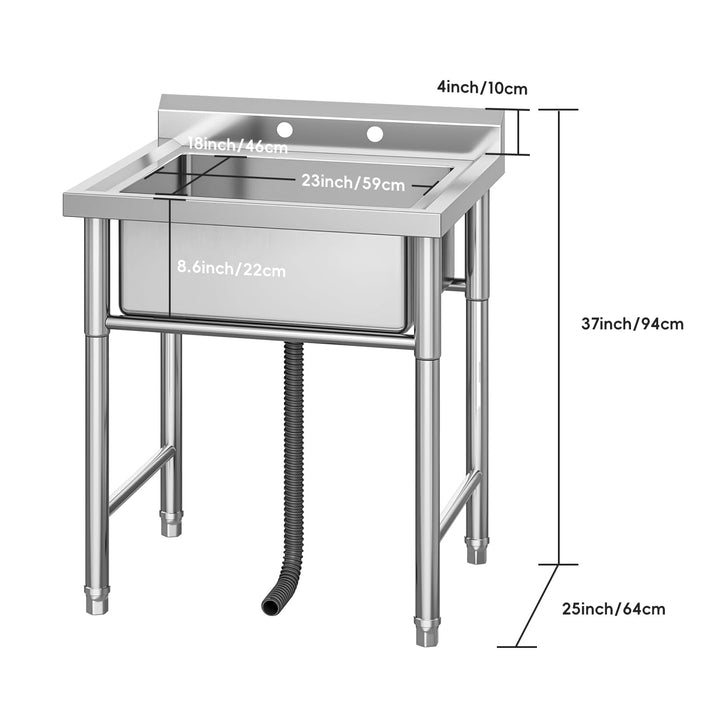 4inch/10cm

18inch/46cm

23inch/59cm

8.6inch/22cm

37inch/94cm

25inch/64cm