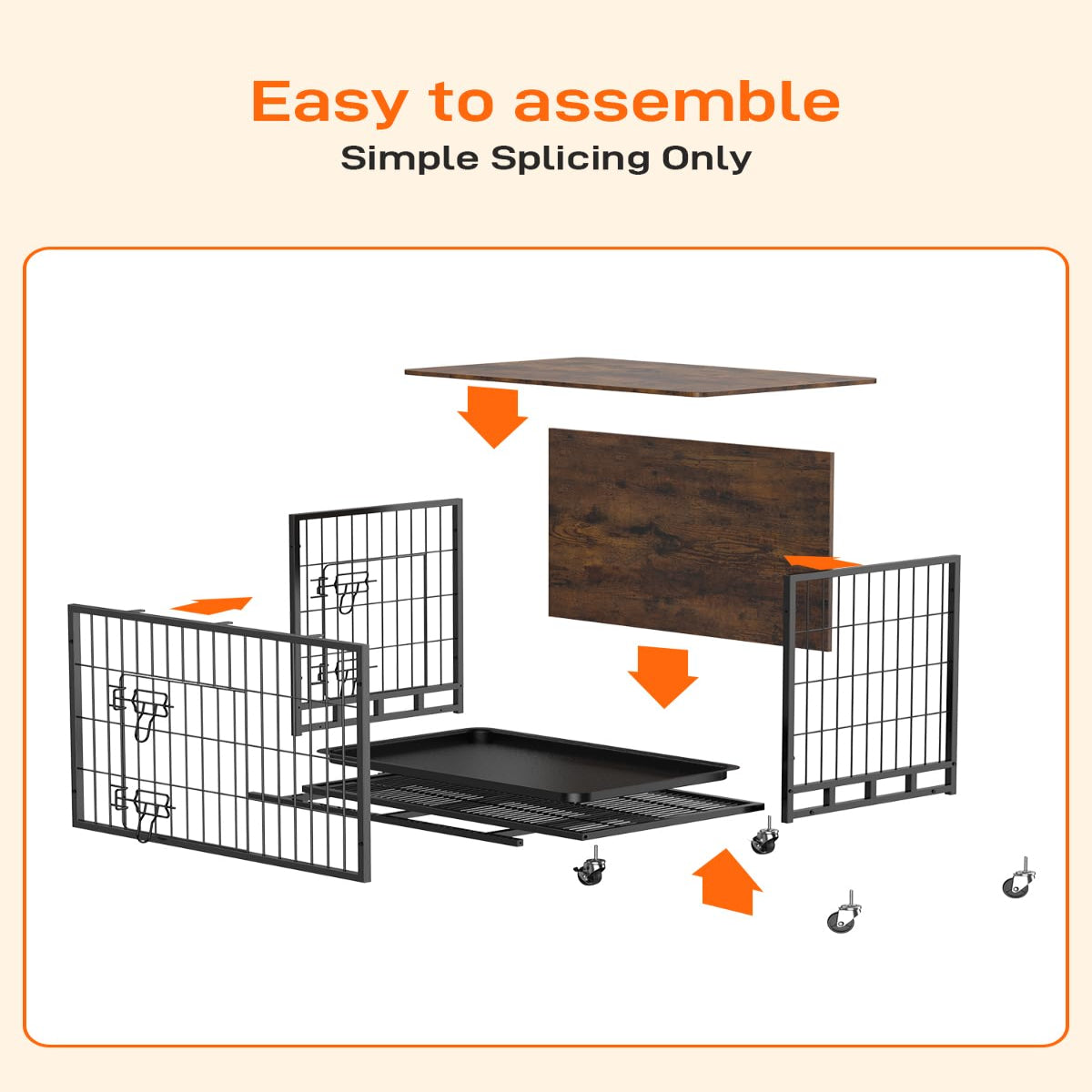 Easy to assemble
Simple Splicing Only