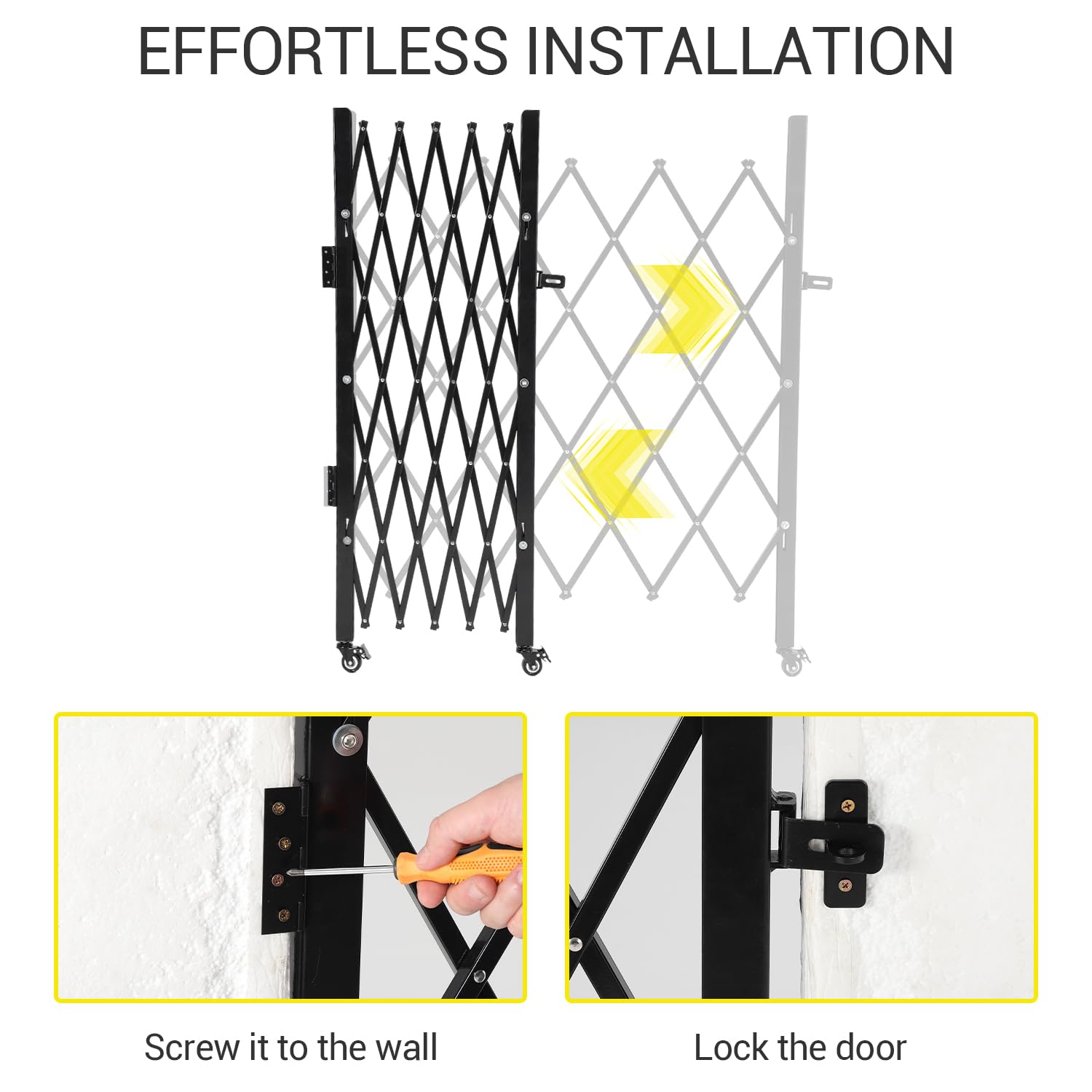 EFFORTLESS INSTALLATION

Screw it to the wall

Lock the door