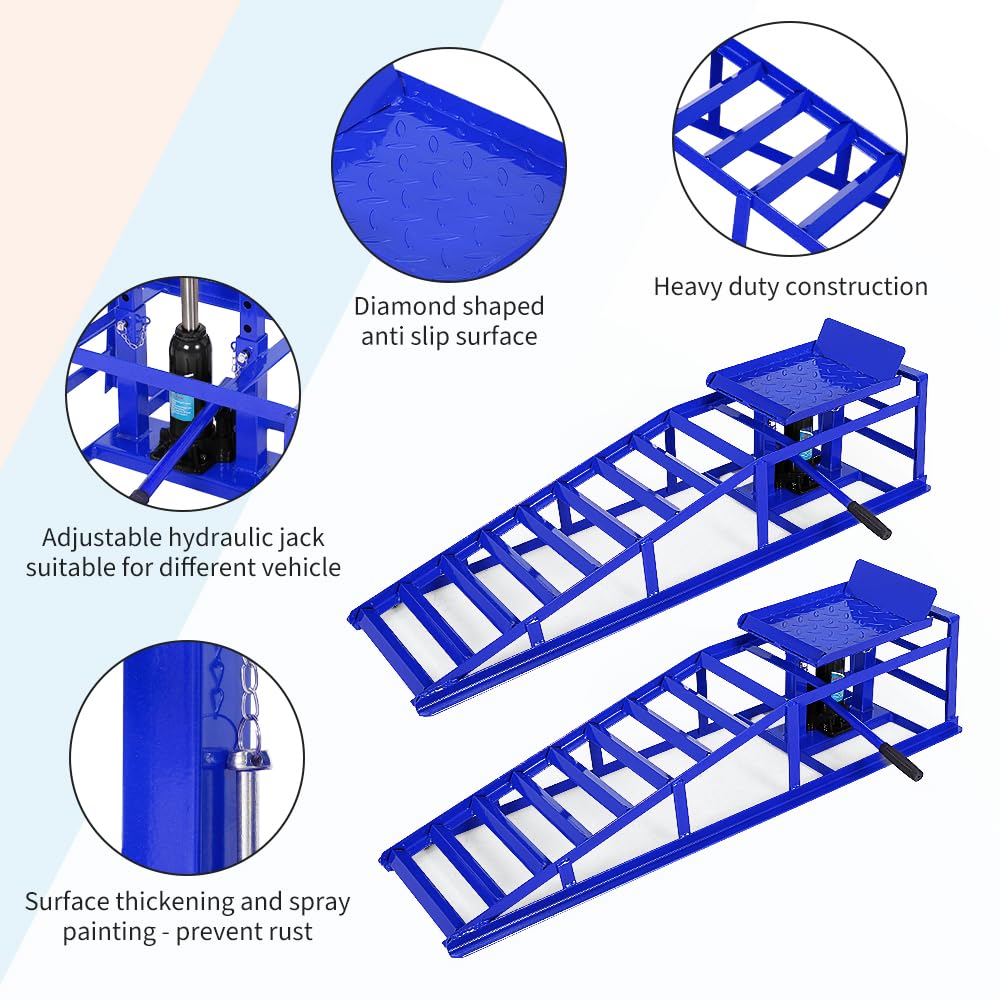 Diamond shaped anti slip surface

Heavy duty construction

Adjustable hydraulic jack suitable for different vehicle

Surface thickening and spray painting - prevent rust