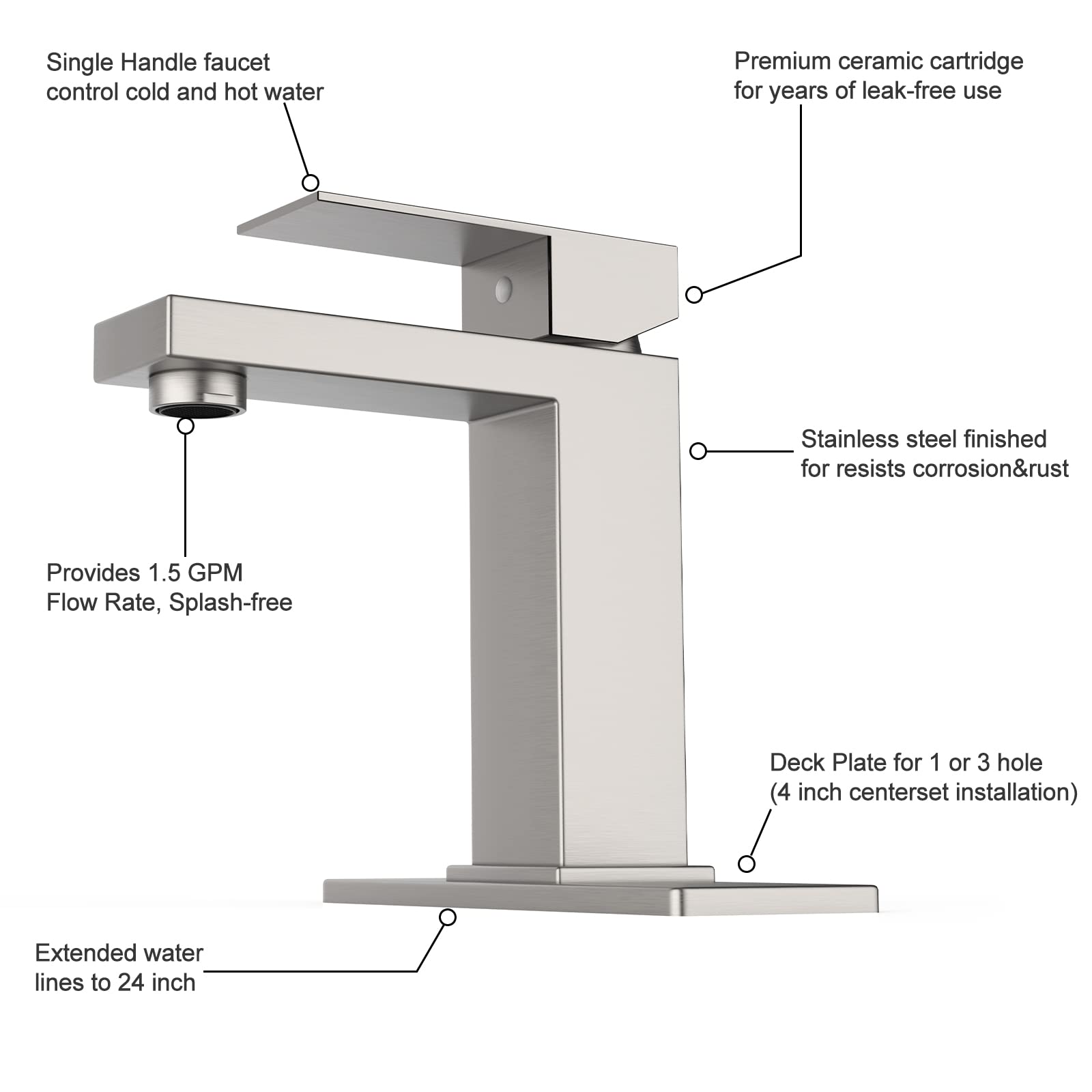 Single Handle faucet control cold and hot water

Premium ceramic cartridge for years of leak-free use

Stainless steel finished for resists corrosion&rust

Provides 1.5 GPM Flow Rate, Splash-free

Deck Plate for 1 or 3 hole (4 inch centerset installation)

Extended water lines to 24 inch