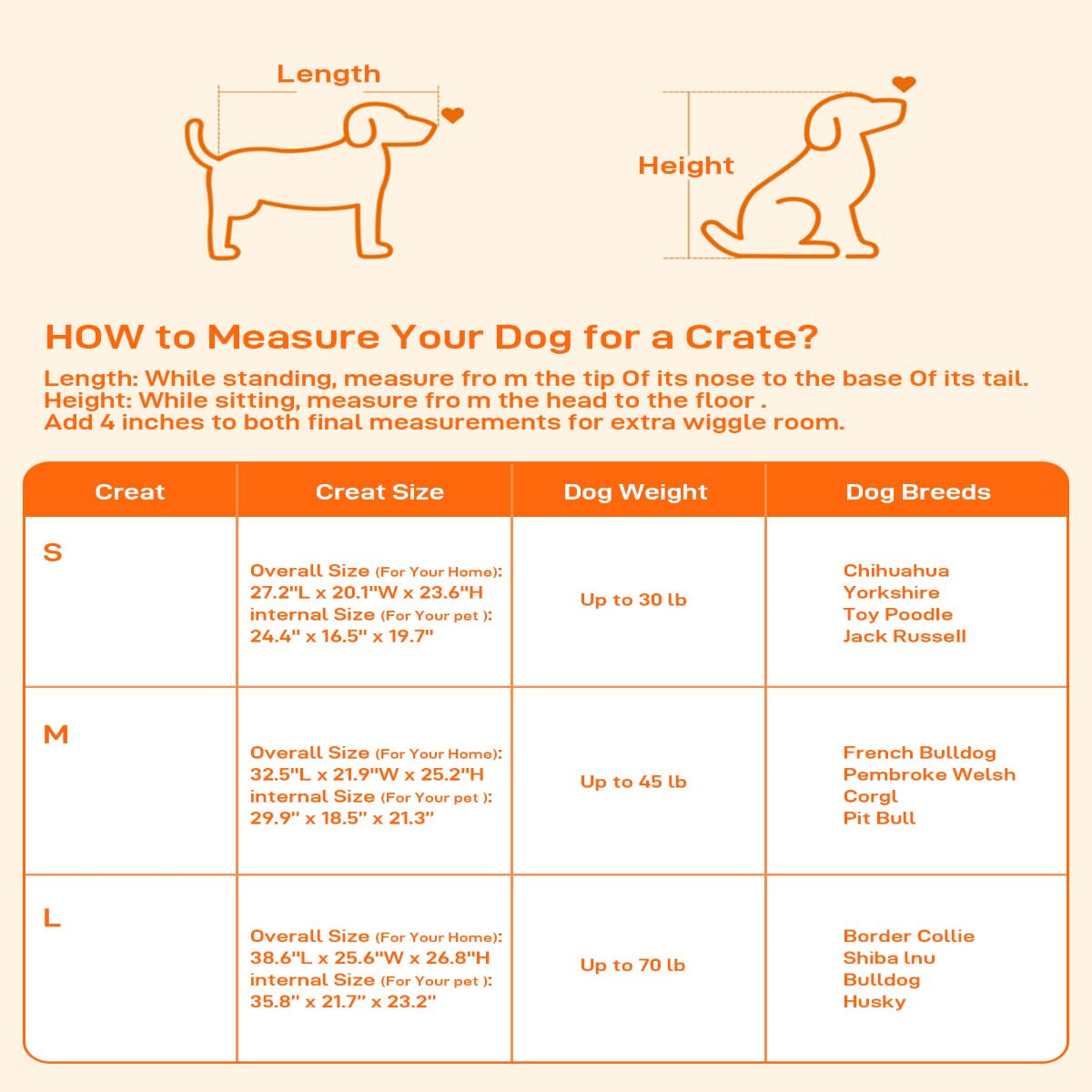 Length

Height

HOW to Measure Your Dog for a Crate?

Length: While standing, measure fro m the tip Of its nose to the base Of its tail.
Height: While sitting, measure fro m the head to the floor .
Add 4 inches to both final measurements for extra wiggle room.

| Creat | Creat Size | Dog Weight | Dog Breeds |
|---|---|---|---|
| S | Overall Size (For Your Home): 27.2"L x 20.1"W x 23.6"H internal Size (For Your pet ): 24.4" x 16.5" x 19.7" | Up to 30 lb | Chihuahua Yorkshire Toy Poodle Jack Russell |
| M | Overall Size (For Your Home): 32.5"L x 21.9"W x 25.2"H internal Size (For Your pet ): 29.9" x 18.5" x 21.3" | Up to 45 lb | French Bulldog Pembroke Welsh Corgl Pit Bull |
| L | Overall Size (For Your Home): 38.6"L x 25.6"W x 26.8"H internal Size (For Your pet ): 35.8" x 21.7" x 23.2" | Up to 70 lb | Border Collie Shiba lnu Bulldog Husky |