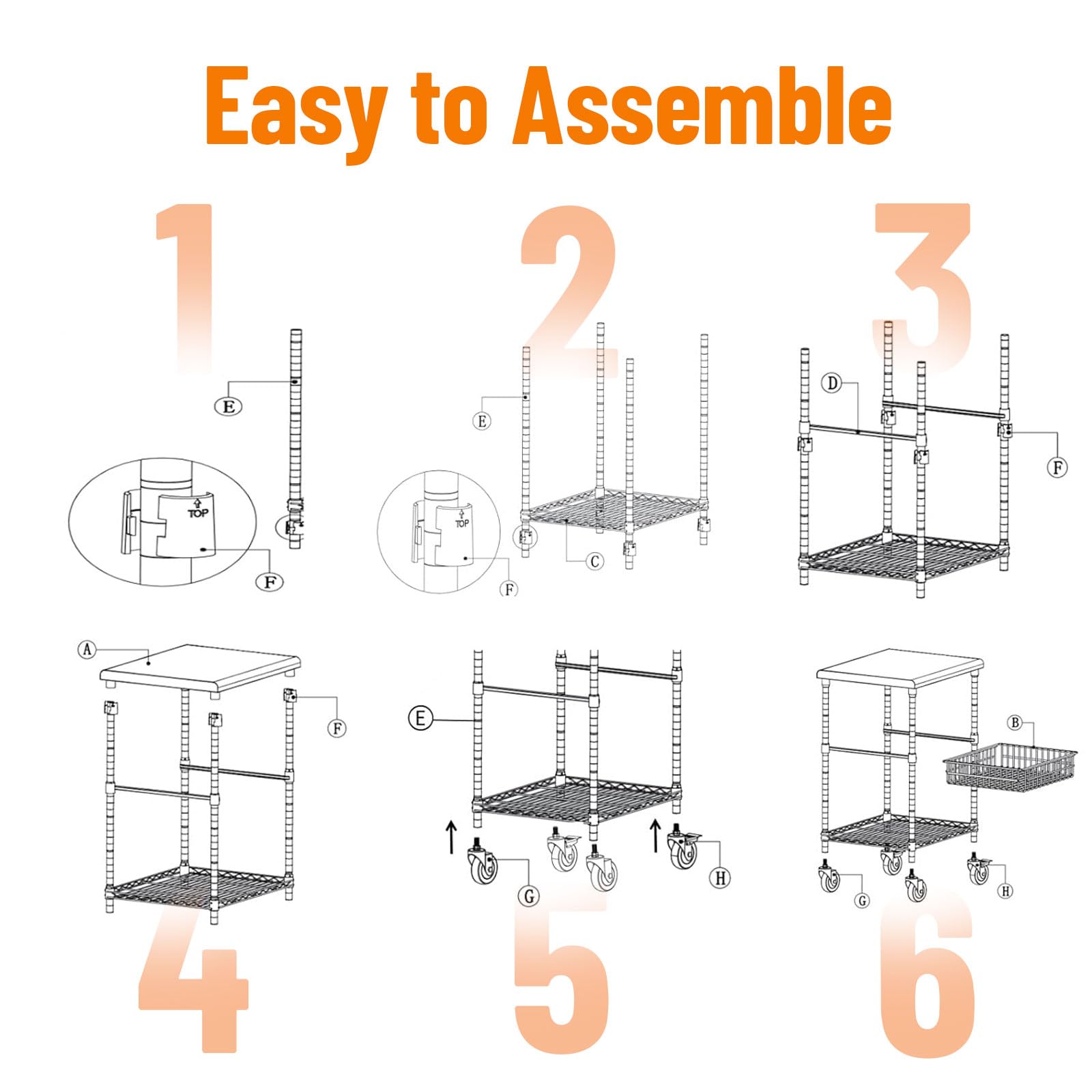 Easy to Assemble

1

E

TOP

F

2

E

TOP

F

C

3

D

F

A

F

4

E

G

H

5

B

G

H

6