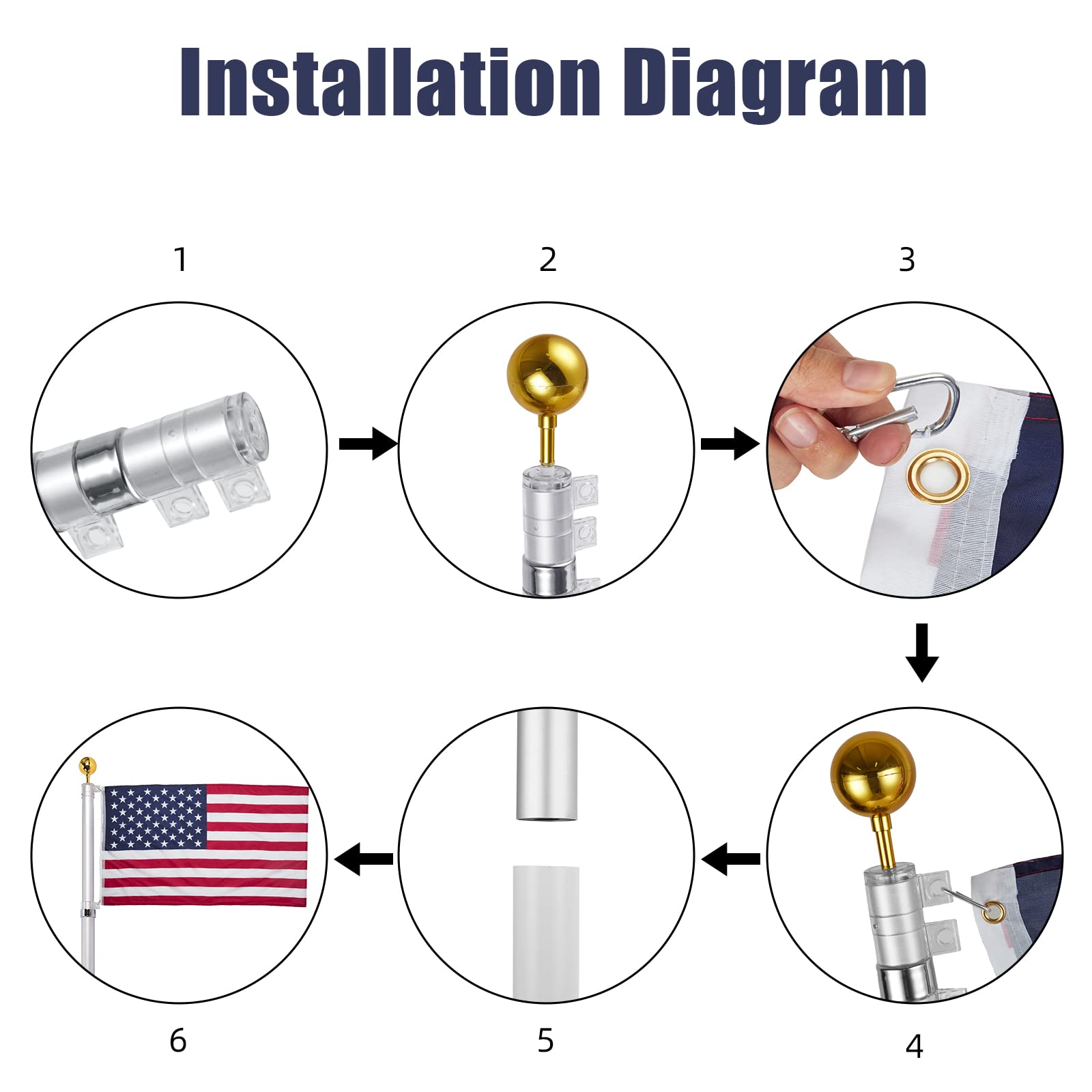 Installation Diagram

1

2

3

4

5

6