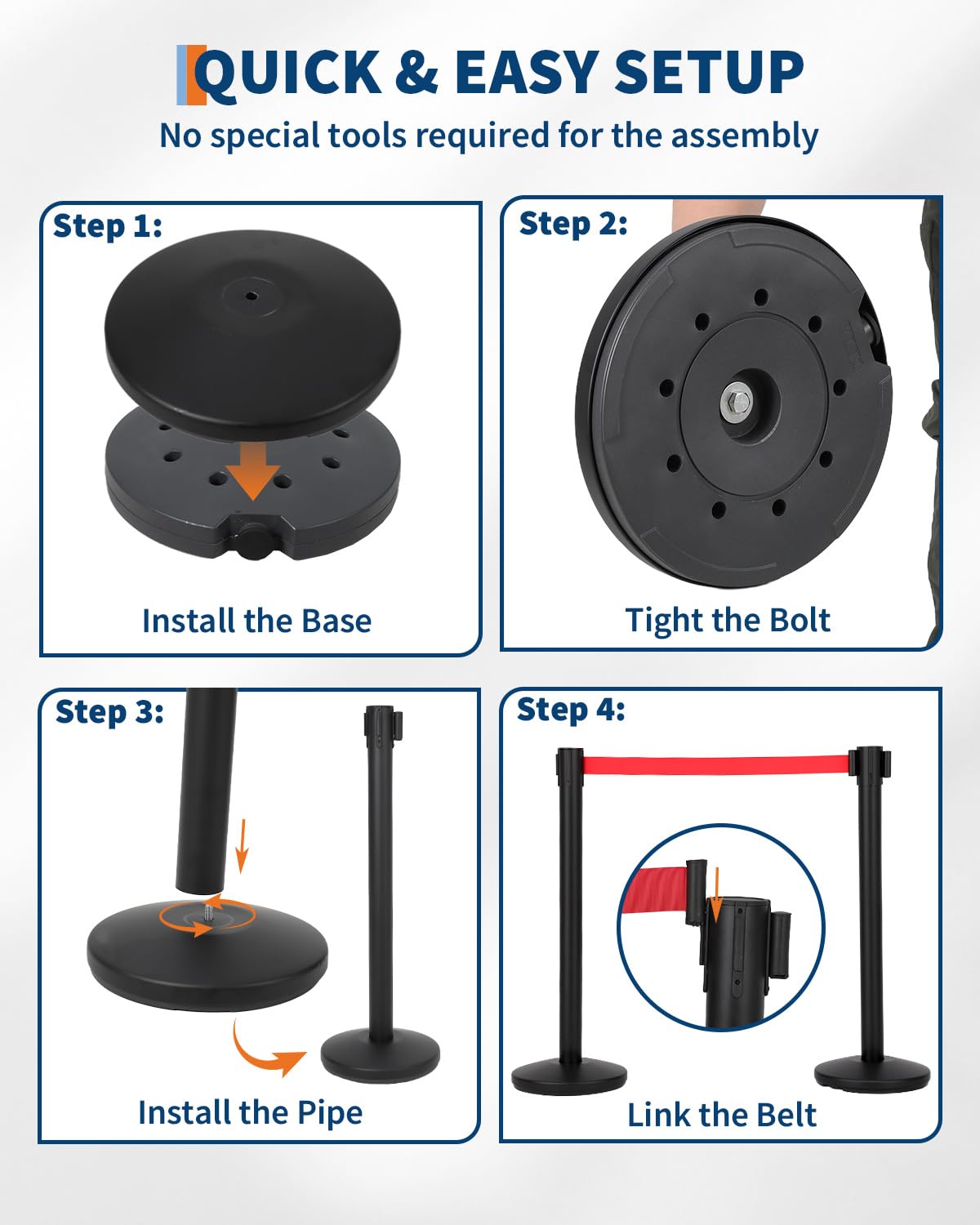 QUICK & EASY SETUP
No special tools required for the assembly

Step 1:
Install the Base

Step 2:
Tight the Bolt

Step 3:
Install the Pipe

Step 4:
Link the Belt