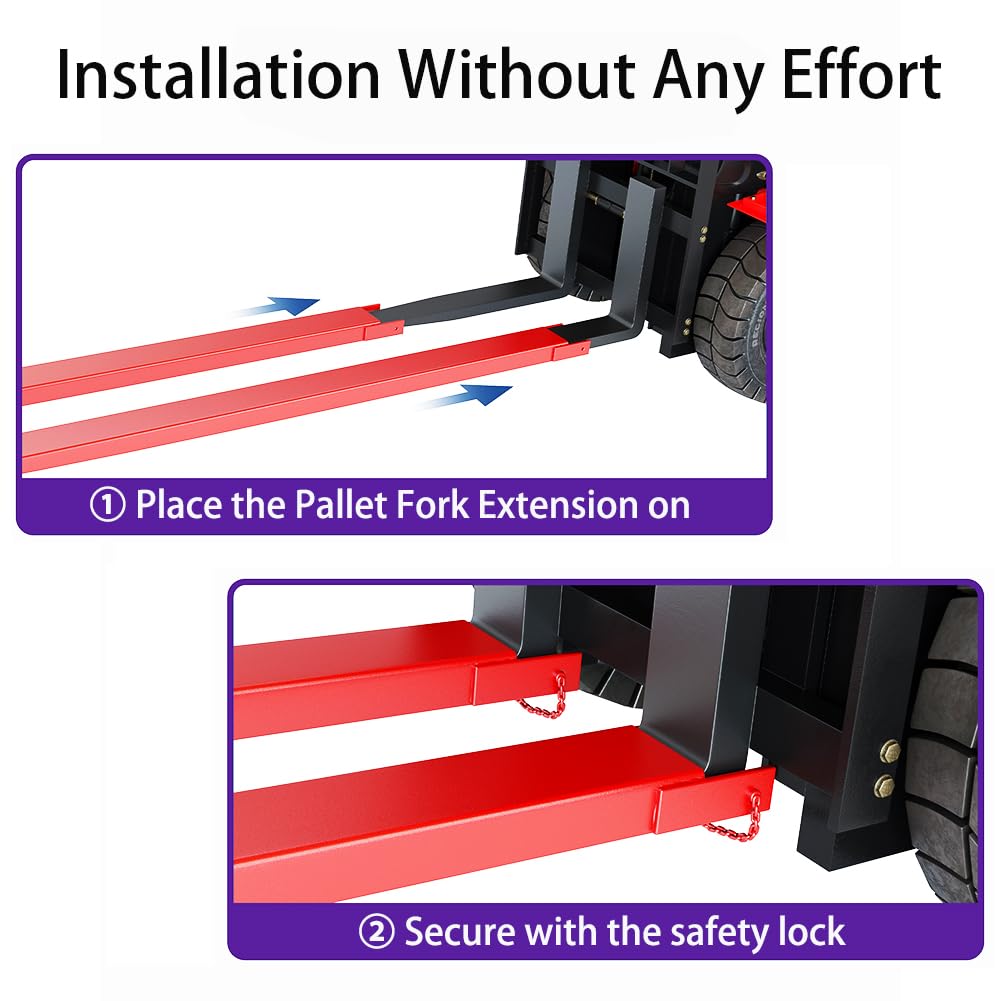 Installation Without Any Effort

① Place the Pallet Fork Extension on

② Secure with the safety lock