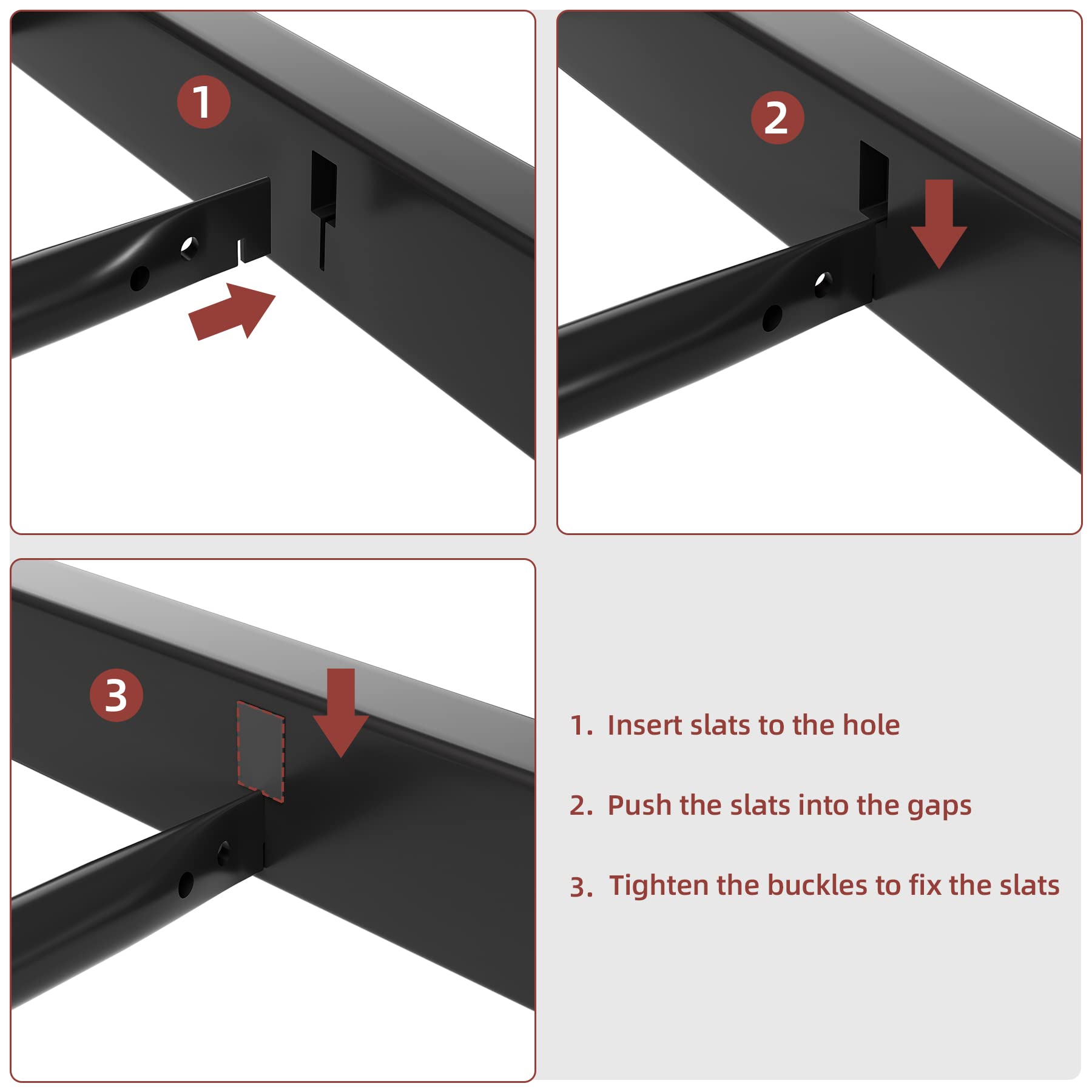 1

2

3

1. Insert slats to the hole

2. Push the slats into the gaps

3. Tighten the buckles to fix the slats