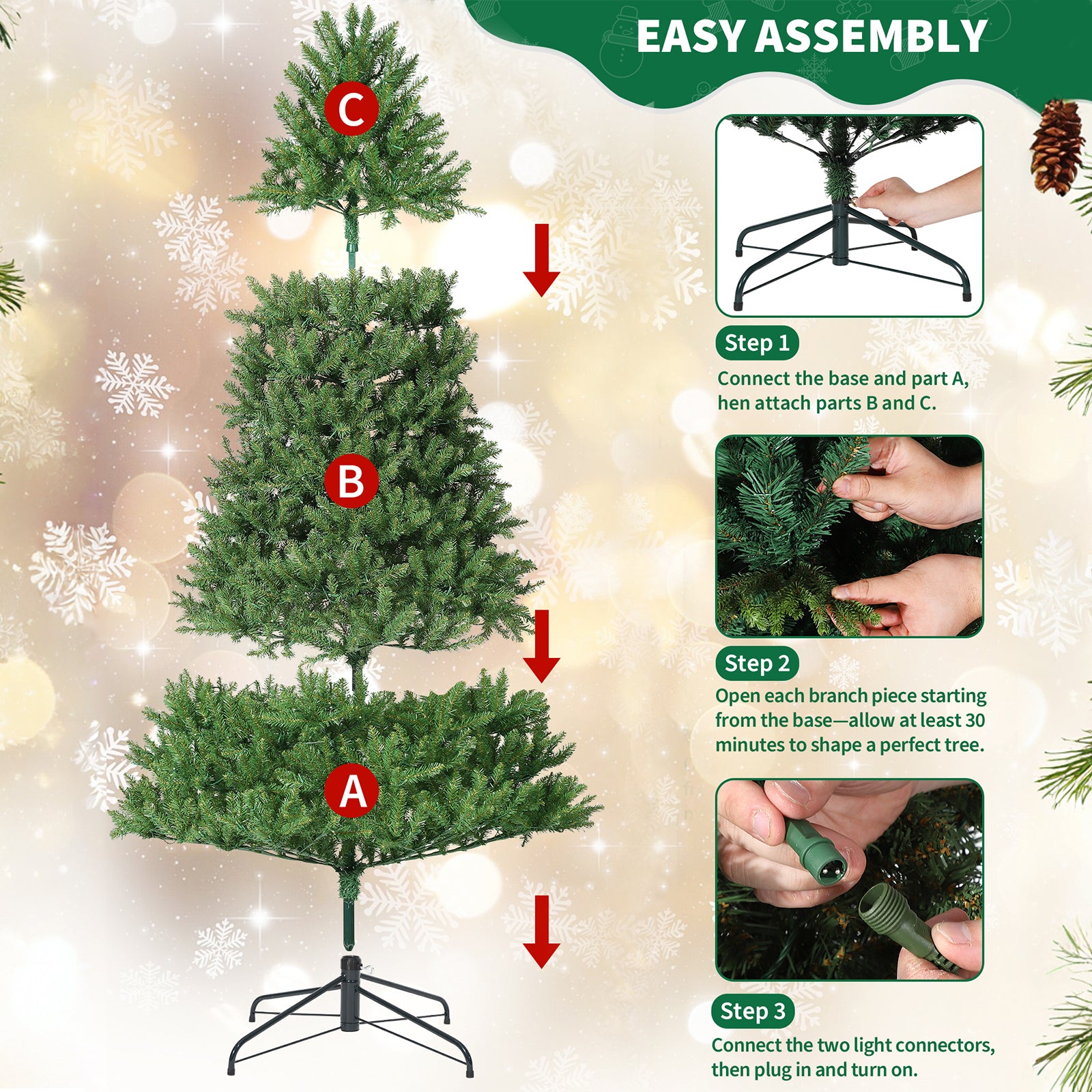 EASY ASSEMBLY

C

B

A

Step 1

Connect the base and part A, hen attach parts B and C.

Step 2

Open each branch piece starting from the base—allow at least 30 minutes to shape a perfect tree.

Step 3

Connect the two light connectors, then plug in and turn on.