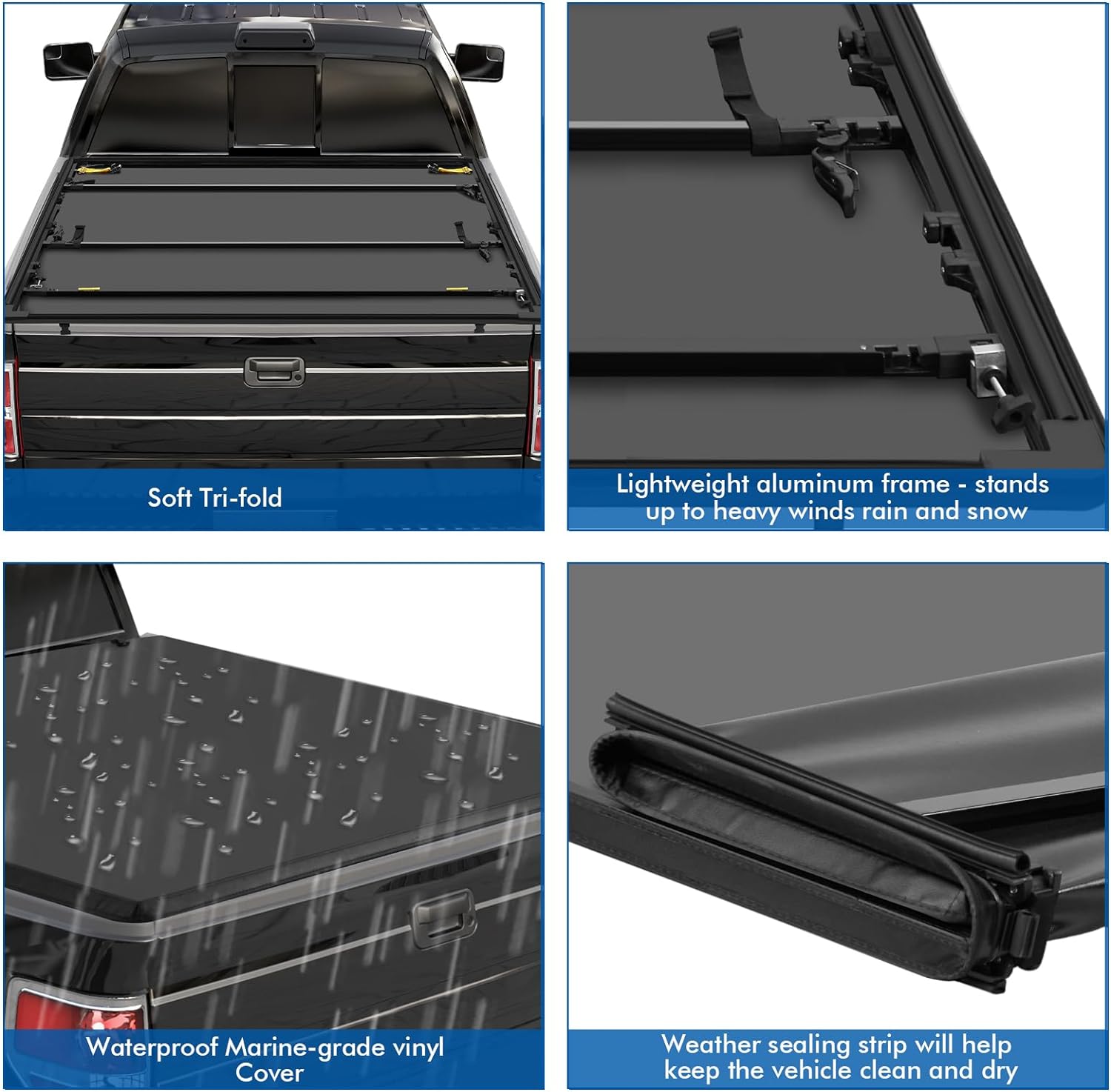 Soft Tri-fold

Lightweight aluminum frame - stands up to heavy winds rain and snow

Waterproof Marine-grade vinyl Cover

Weather sealing strip will help keep the vehicle clean and dry