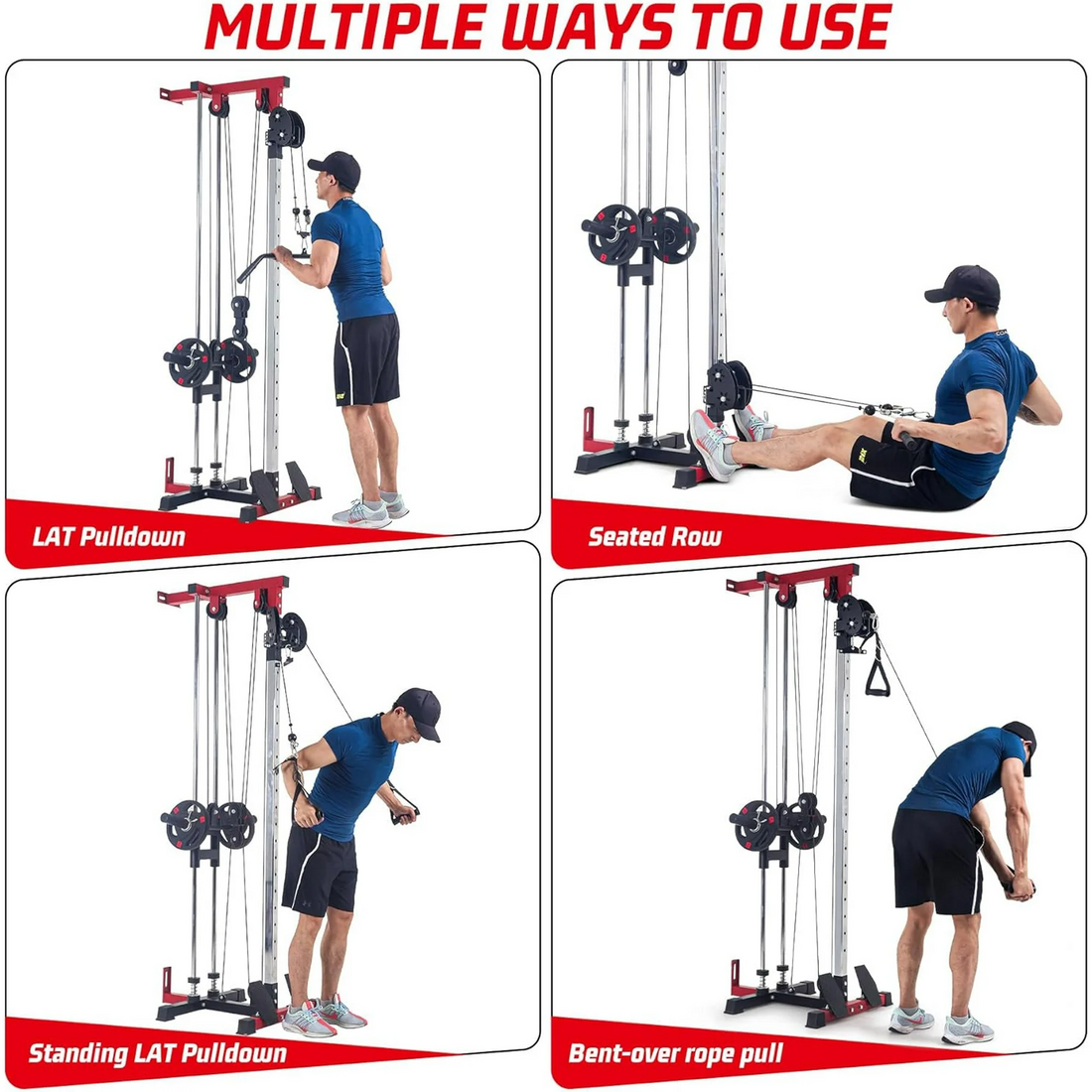 MULTIPLE WAYS TO USE

LAT Pulldown

Seated Row

Standing LAT Pulldown

Bent-over rope pull