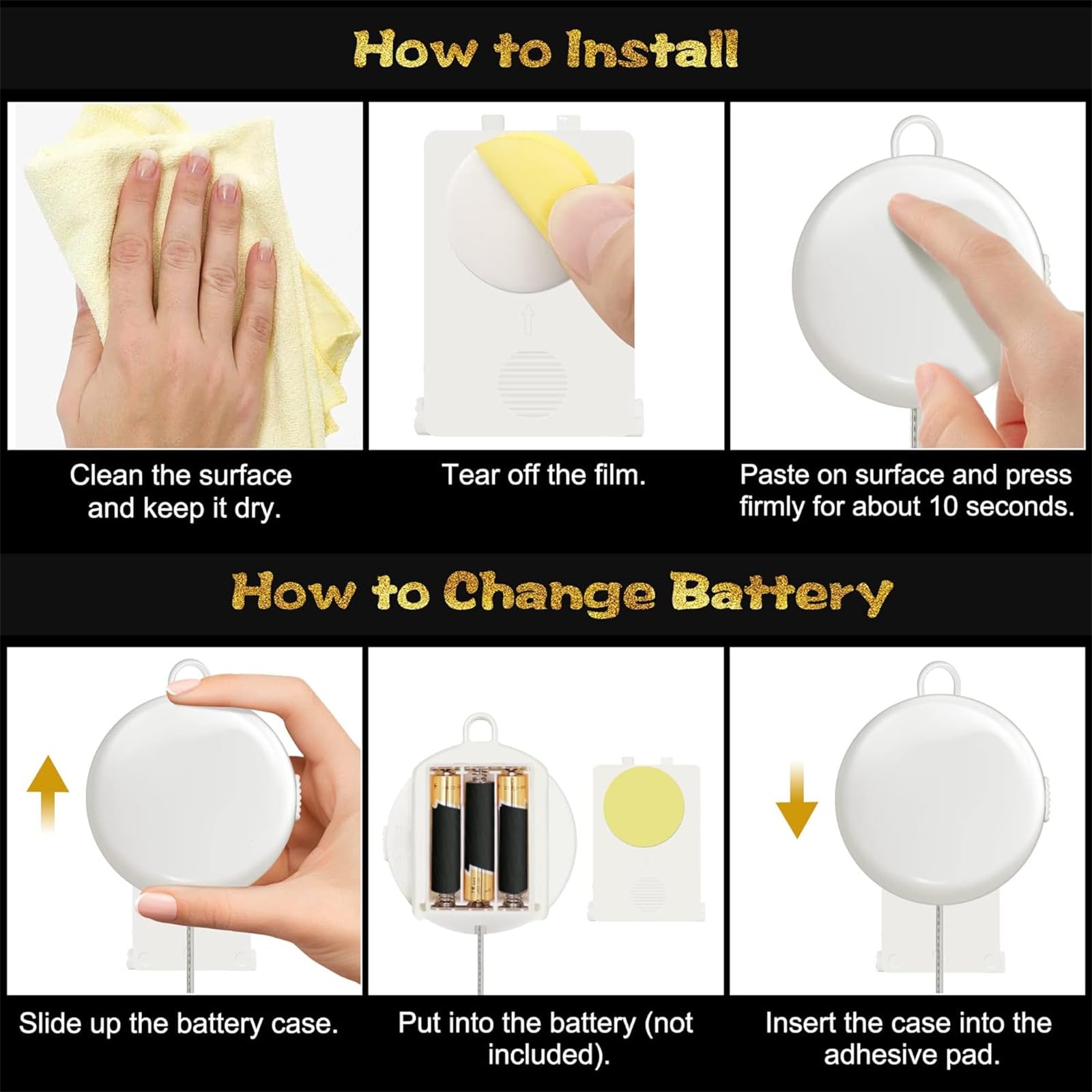 How to Install

Clean the surface and keep it dry.

Tear off the film.

Paste on surface and press firmly for about 10 seconds.

How to Change Battery

Slide up the battery case.

Put into the battery (not included).

Insert the case into the adhesive pad.