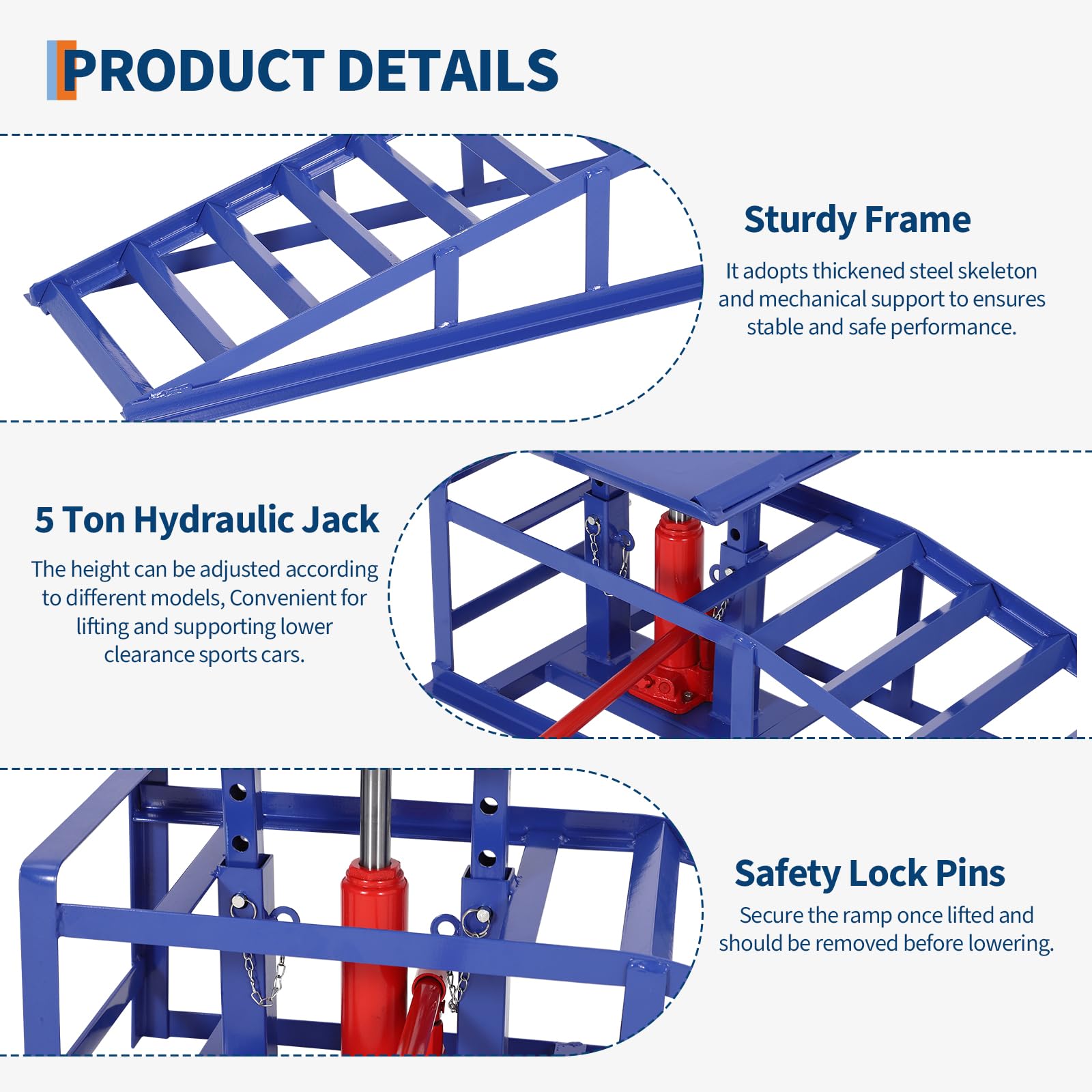 PRODUCT DETAILS

Sturdy Frame

It adopts thickened steel skeleton and mechanical support to ensures stable and safe performance.

5 Ton Hydraulic Jack

The height can be adjusted according to different models, Convenient for lifting and supporting lower clearance sports cars.

Safety Lock Pins

Secure the ramp once lifted and should be removed before lowering.