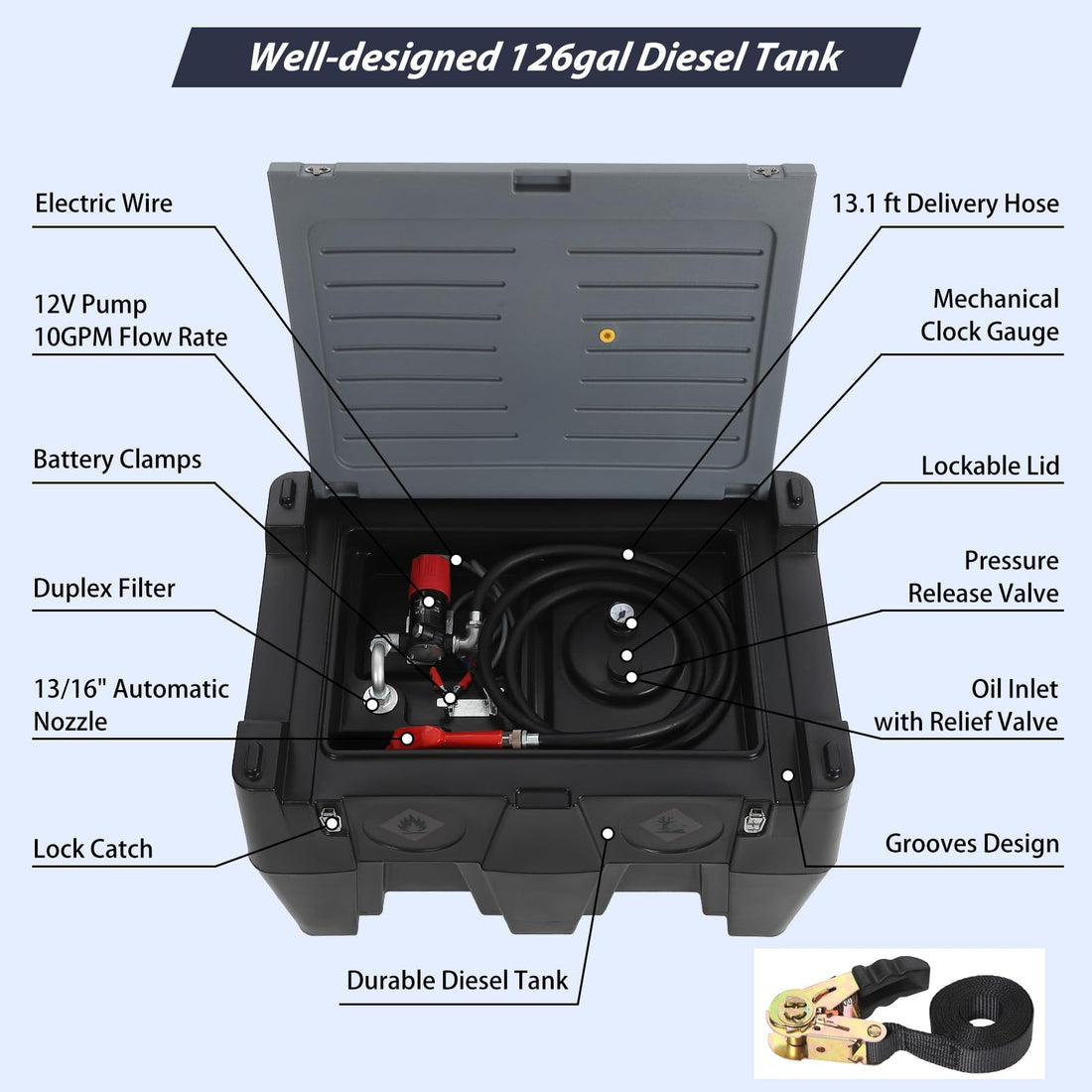 Well-designed 126gal Diesel Tank

Electric Wire

12V Pump
10GPM Flow Rate

Battery Clamps

Duplex Filter

13/16" Automatic Nozzle

Lock Catch

13.1 ft Delivery Hose

Mechanical Clock Gauge

Lockable Lid

Pressure Release Valve

Oil Inlet with Relief Valve

Grooves Design

Durable Diesel Tank