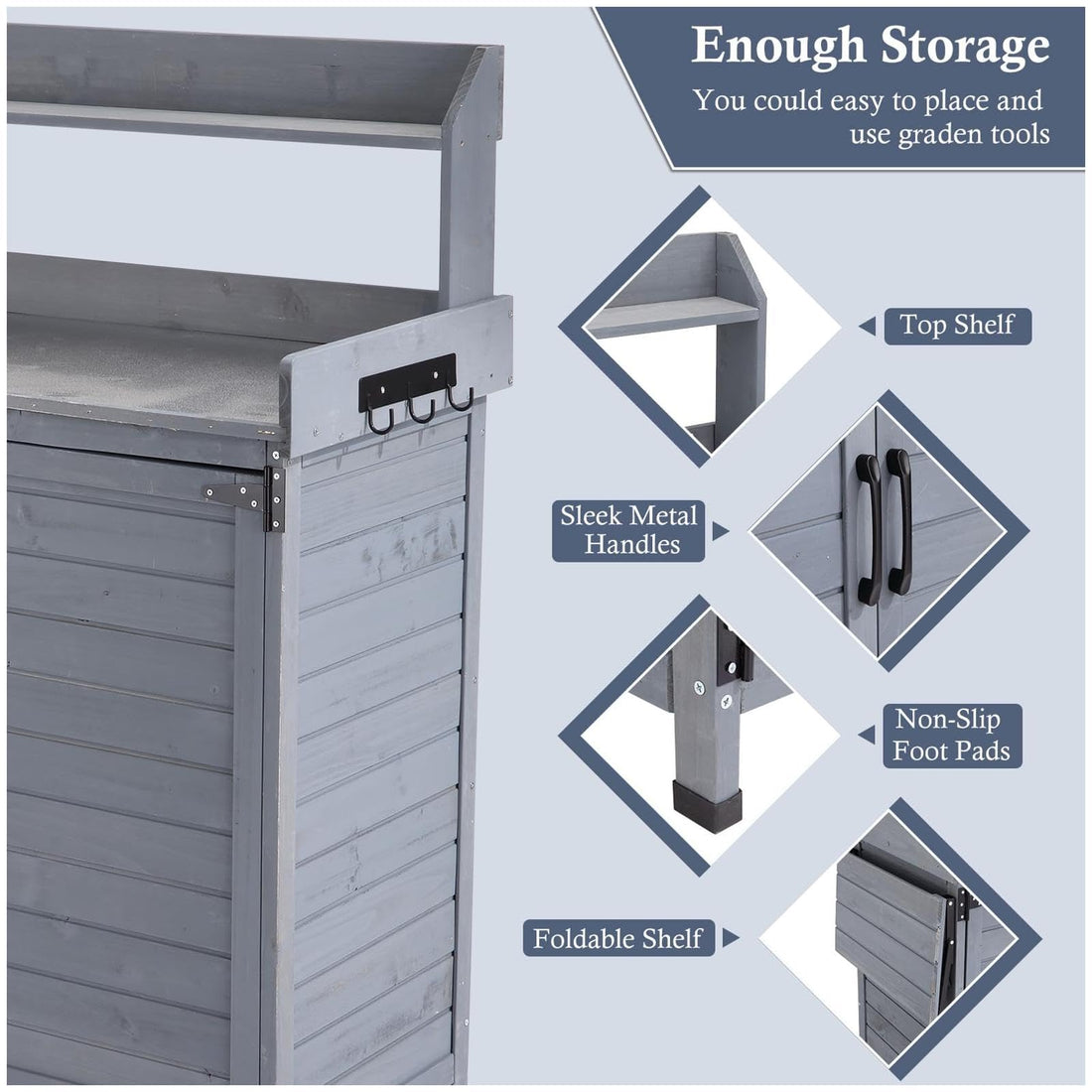 Enough Storage

You could easy to place and use graden tools

Top Shelf

Sleek Metal Handles

Non-Slip Foot Pads

Foldable Shelf