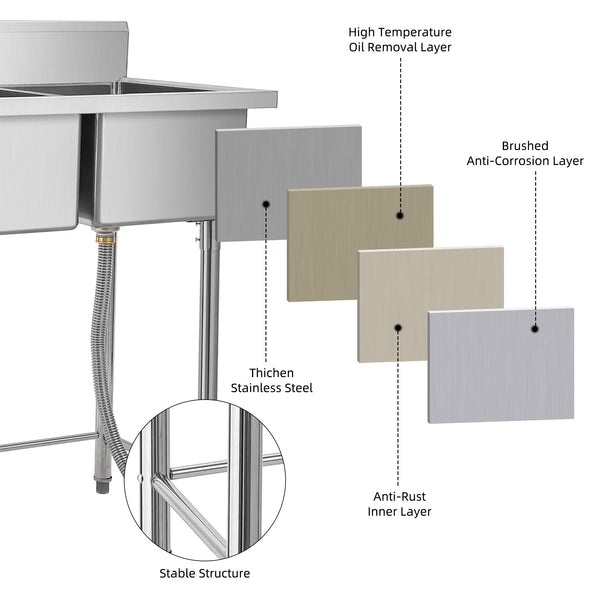 High Temperature
Oil Removal Layer

Brushed
Anti-Corrosion Layer

Thichen
Stainless Steel

Anti-Rust
Inner Layer

Stable Structure