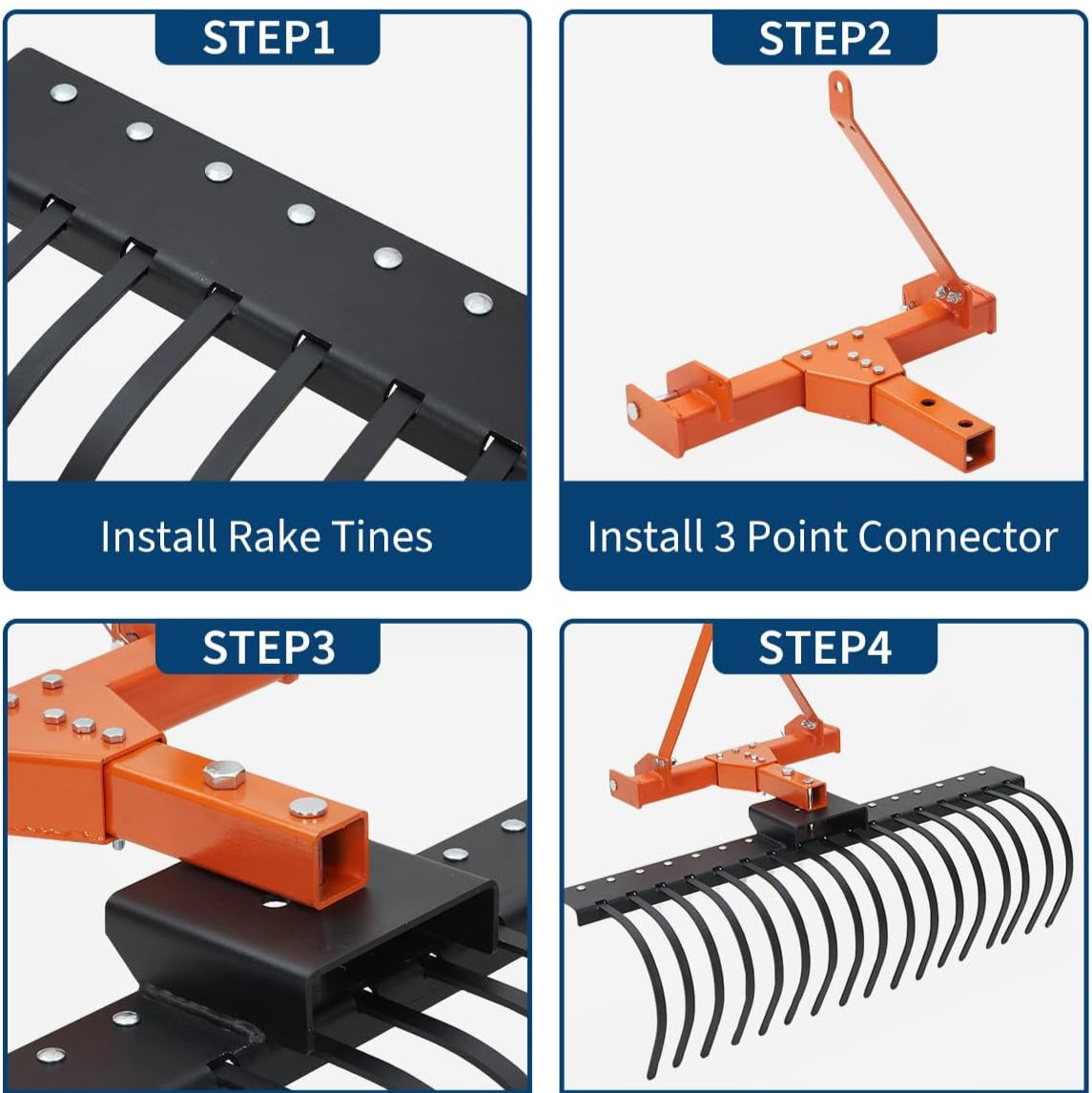 STEP1

Install Rake Tines

STEP2

Install 3 Point Connector

STEP3

STEP4